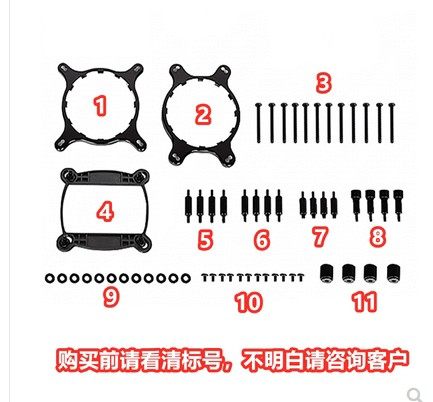 1
2
3
4
5
6
7
8
9
10
11

购买前请看清标号，不明白请咨询客户