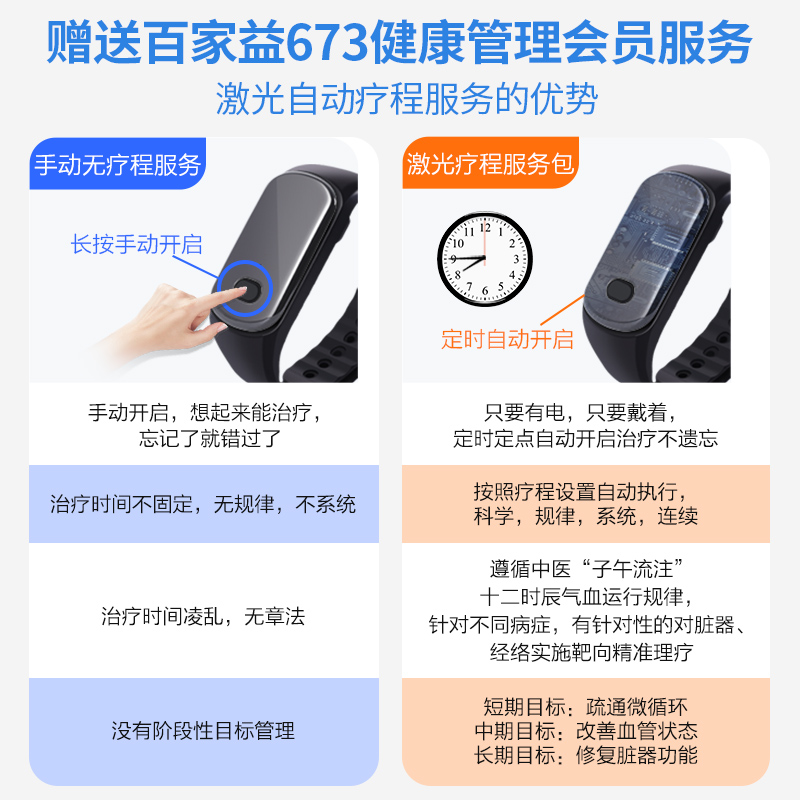 赠送百家益673健康管理会员服务

激光自动疗程服务的优势

手动无疗程服务

长按手动开启

手动开启，想起来能治疗，忘记了就错过了

治疗时间不固定，无规律，不系统

治疗时间凌乱，无章法

没有阶段性目标管理

激光疗程服务包

12
1
2
3
4
5
6
7
8
9
10
11

定时自动开启

只要有电，只要戴着，定时定点自动开启治疗不遗忘

按照疗程设置自动执行，科学，规律，系统，连续

遵循中医“子午流注”十二时辰气血运行规律，针对不同病症，有针对性的对脏器、经络实施靶向精准理疗

短期目标：疏通微循环
中期目标：改善血管状态
长期目标：修复脏器功能