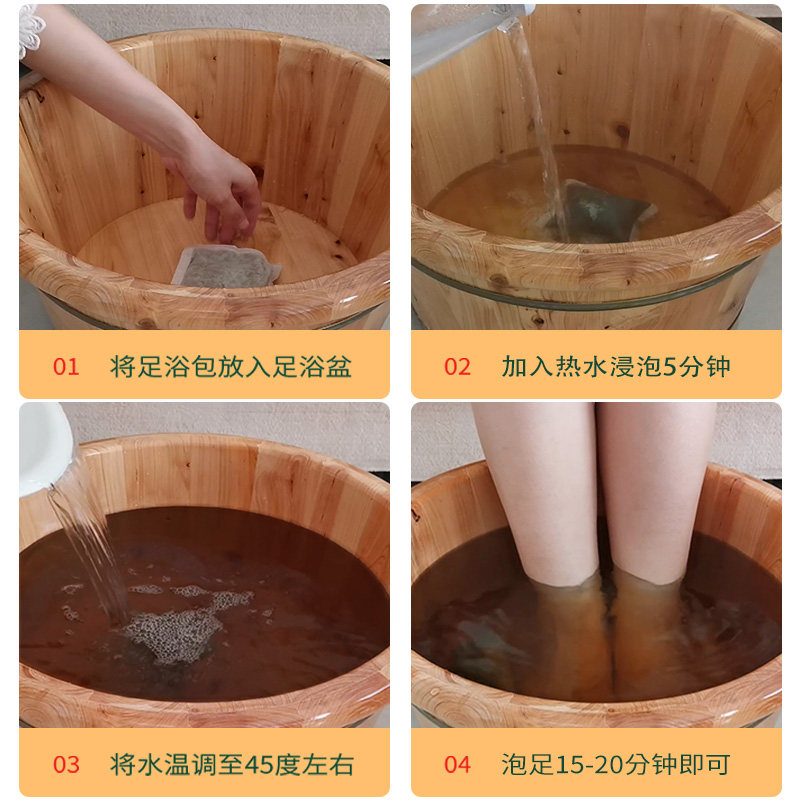 01 将足浴包放入足浴盆

02 加入热水浸泡5分钟

03 将水温调至45度左右

04 泡足15-20分钟即可