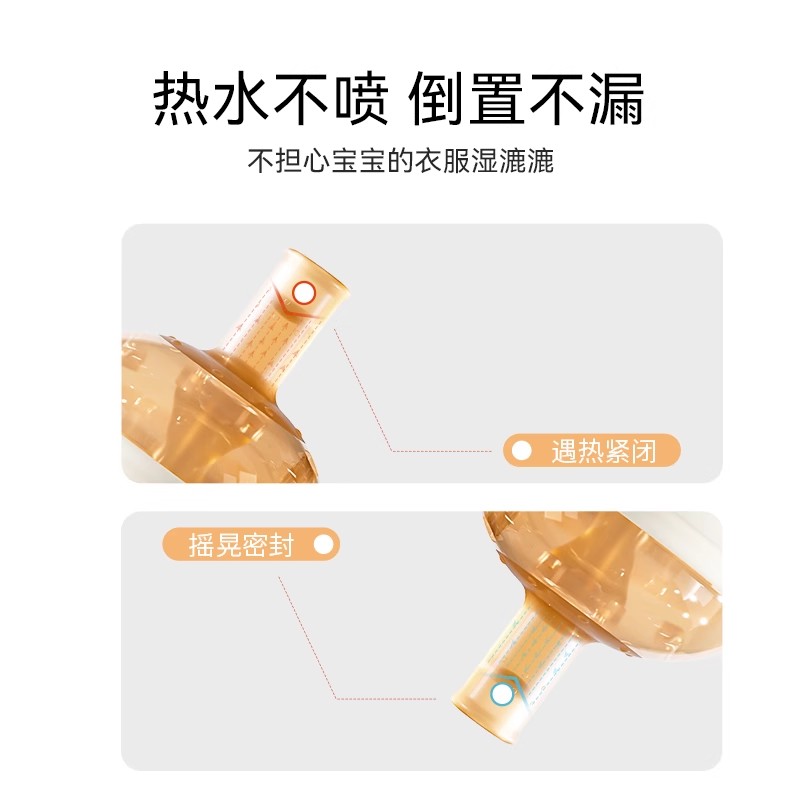 热水不喷 倒置不漏

不担心宝宝的衣服湿漉漉

遇热紧闭

摇晃密封