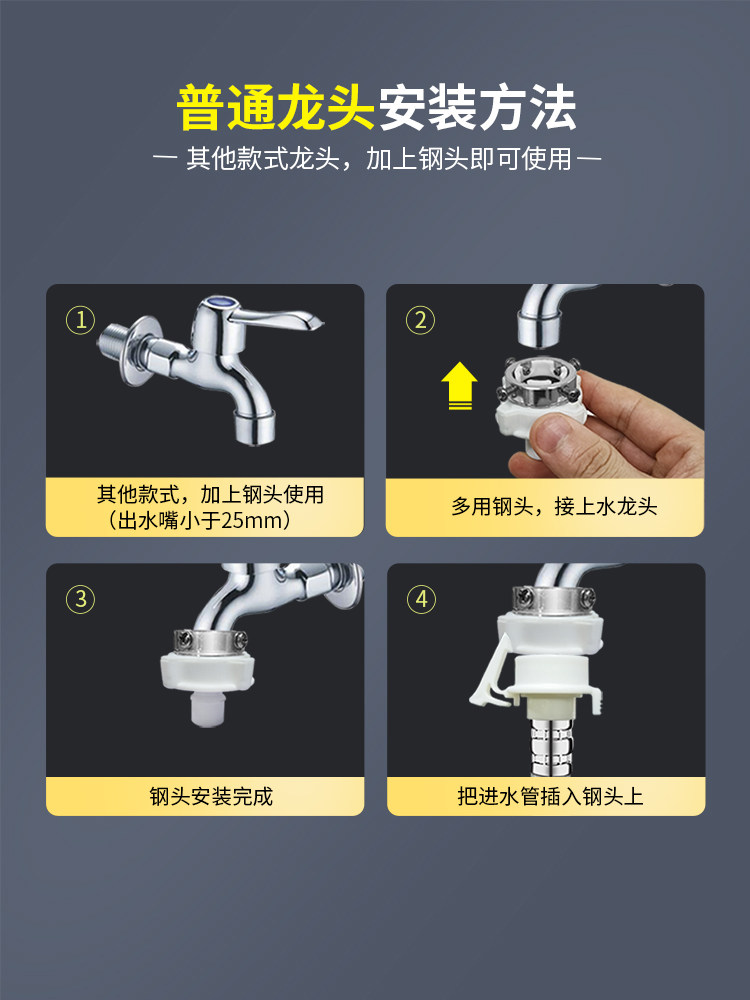 普通龙头安装方法

— 其他款式龙头，加上钢头即可使用 —

①

其他款式，加上钢头使用
（出水嘴小于25mm）

②

多用钢头，接上水龙头

③

钢头安装完成

④

把进水管插入钢头上