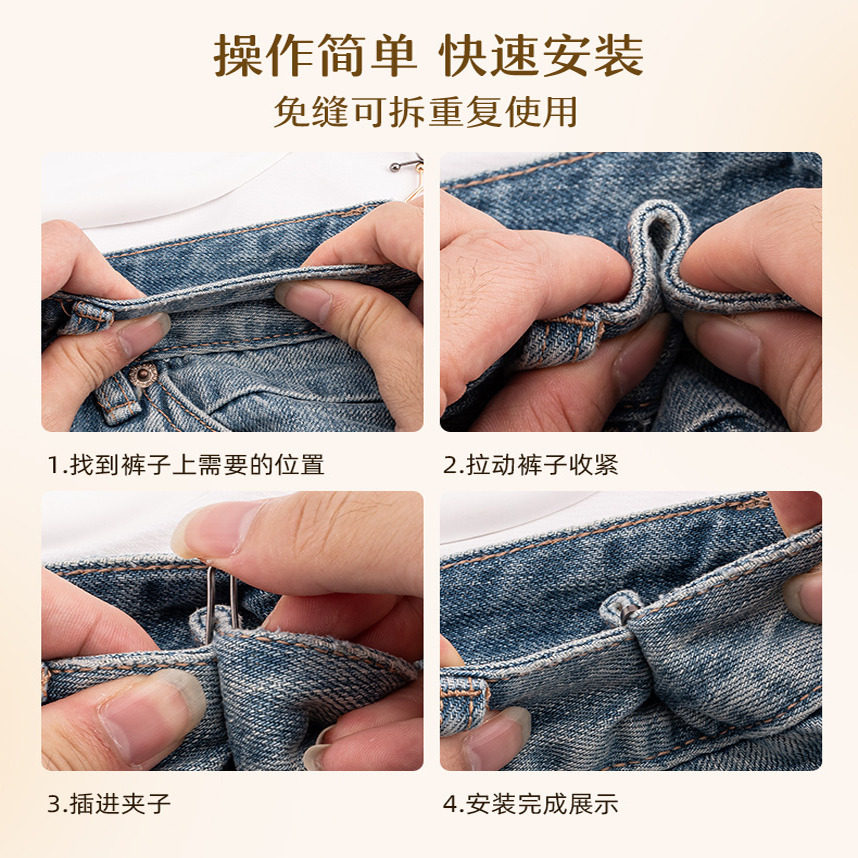 操作简单 快速安装
免缝可拆重复使用

1.找到裤子上需要的位置

2.拉动裤子收紧

3.插进夹子

4.安装完成展示