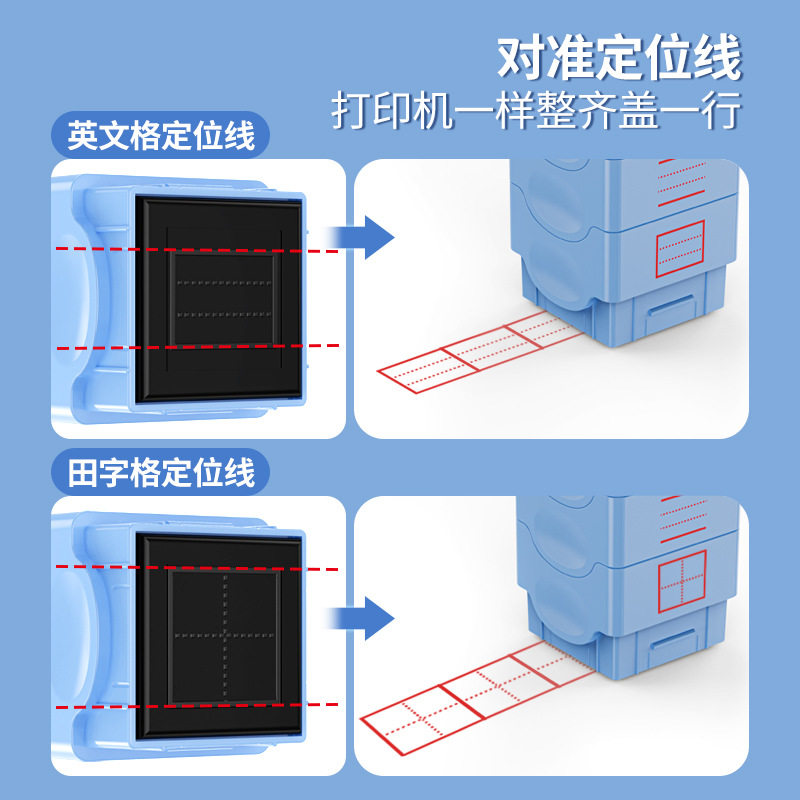 对准定位线
打印机一样整齐盖一行

英文格定位线

田字格定位线