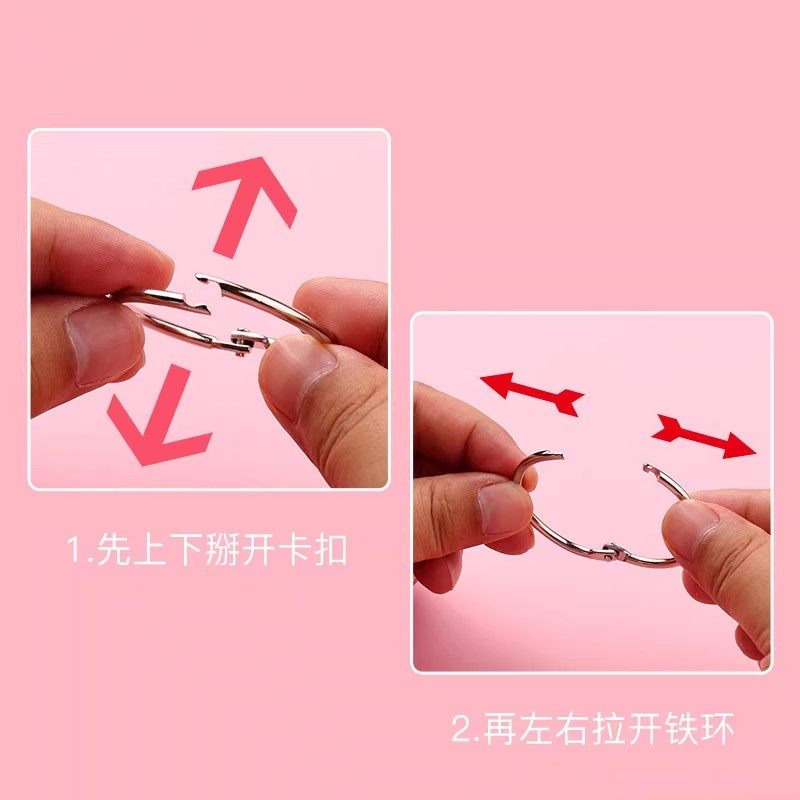 1.先上下掰开卡扣

2.再左右拉开铁环