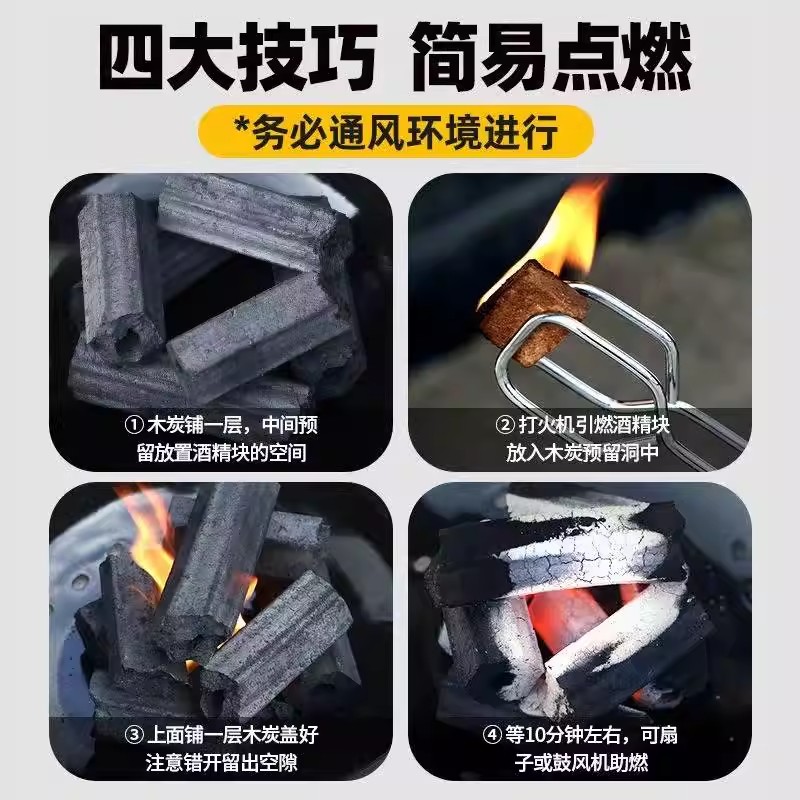 四大技巧 简易点燃

*务必通风环境进行

① 木炭铺一层，中间预留放置酒精块的空间

② 打火机引燃酒精块放入木炭预留洞中

③ 上面铺一层木炭盖好注意错开留出空隙

④ 等10分钟左右，可扇子或鼓风机助燃