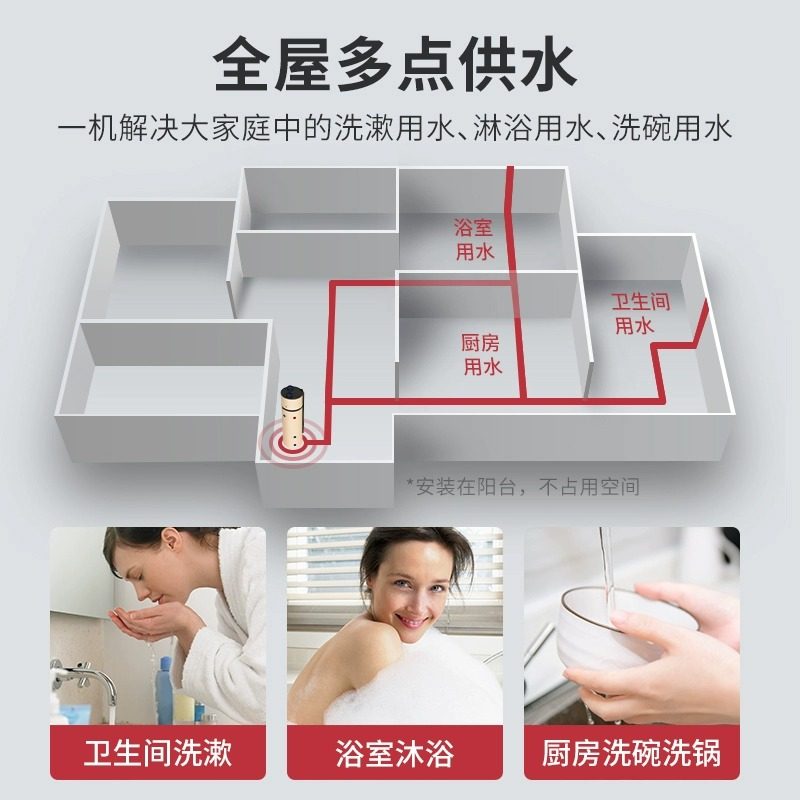 全屋多点供水

一机解决大家庭中的洗漱用水、淋浴用水、洗碗用水

浴室用水

卫生间用水

厨房用水

*安装在阳台，不占用空间

卫生间洗漱

浴室沐浴

厨房洗碗洗锅