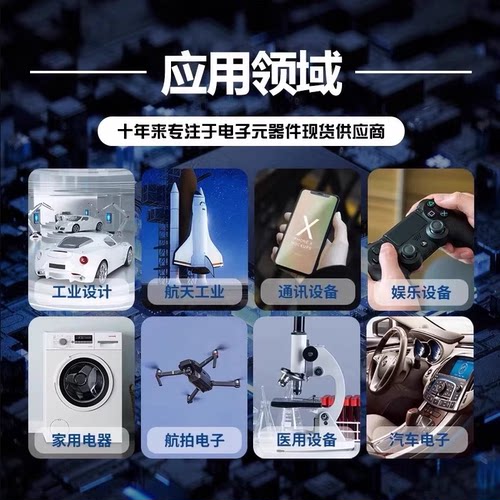 应用领域

十年来专注于电子元器件现货供应商

工业设计

航天工业

X

通讯设备

娱乐设备

家用电器

航拍电子

医用设备

汽车电子