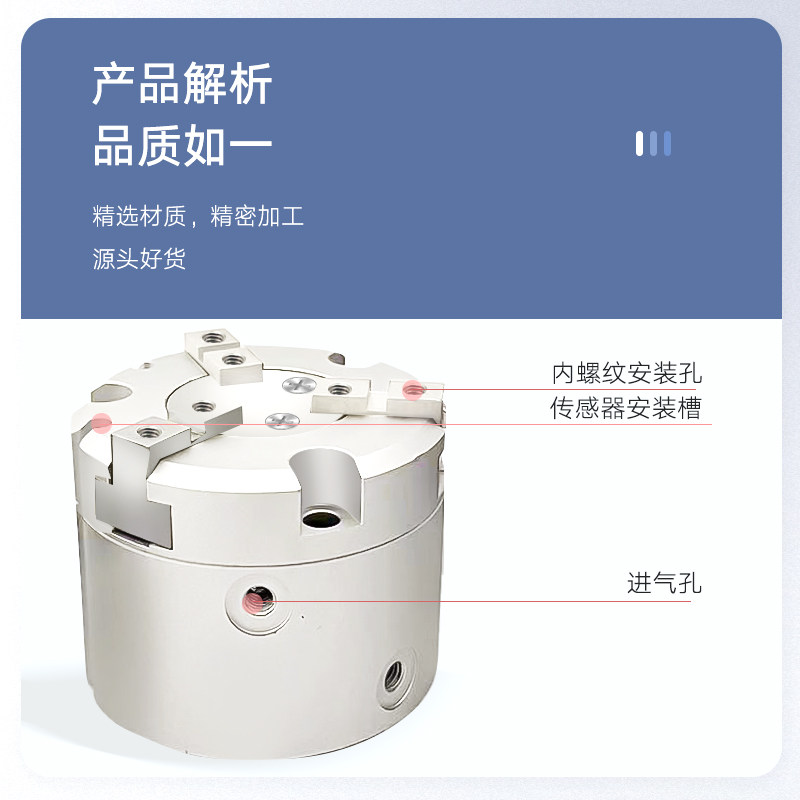 产品解析
品质如一

精选材质，精密加工
源头好货

内螺纹安装孔
传感器安装槽

进气孔