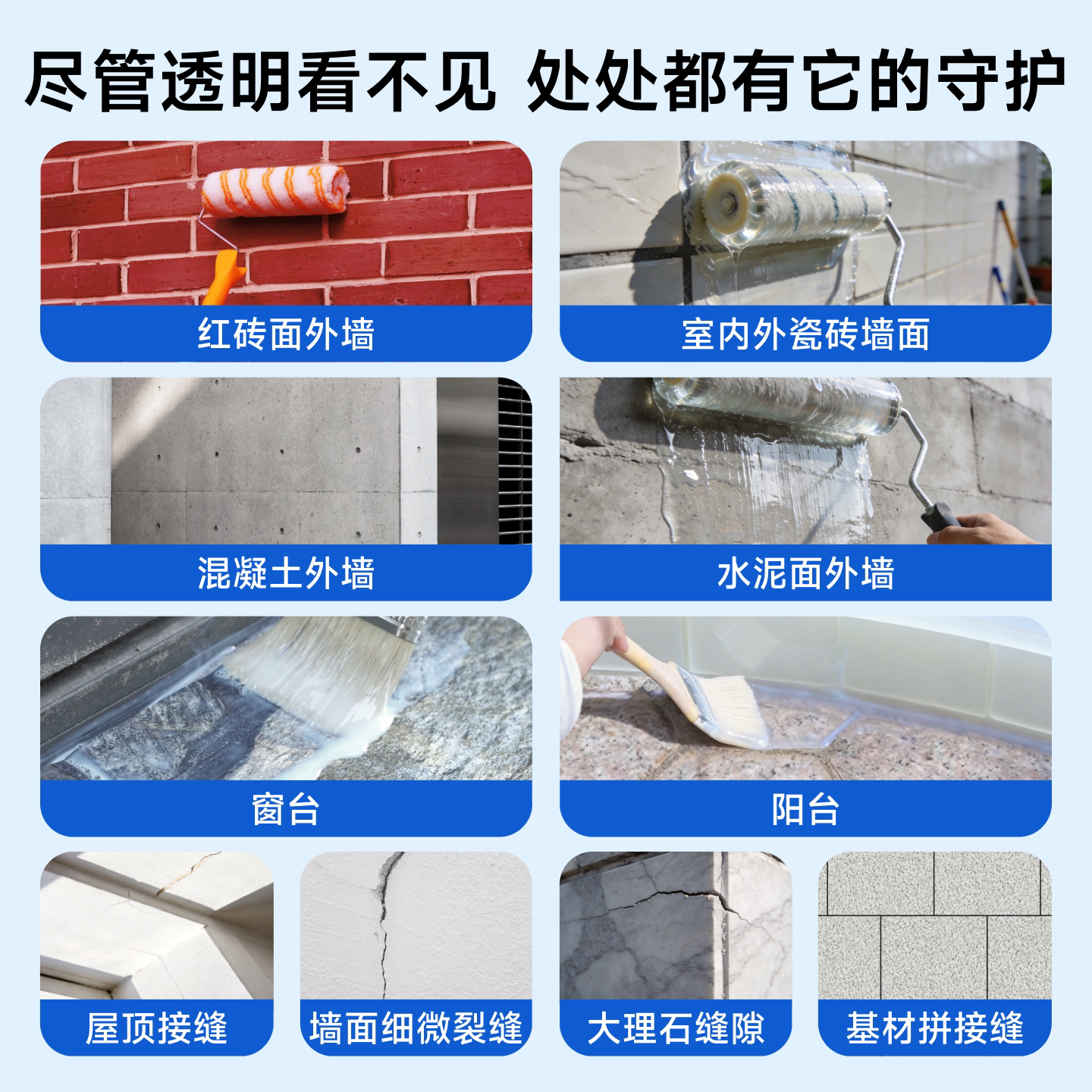 尽管透明看不见 处处都有它的守护

红砖面外墙

室内外瓷砖墙面

混凝土外墙

水泥面外墙

窗台

阳台

屋顶接缝

墙面细微裂缝

大理石缝隙

基材拼接缝