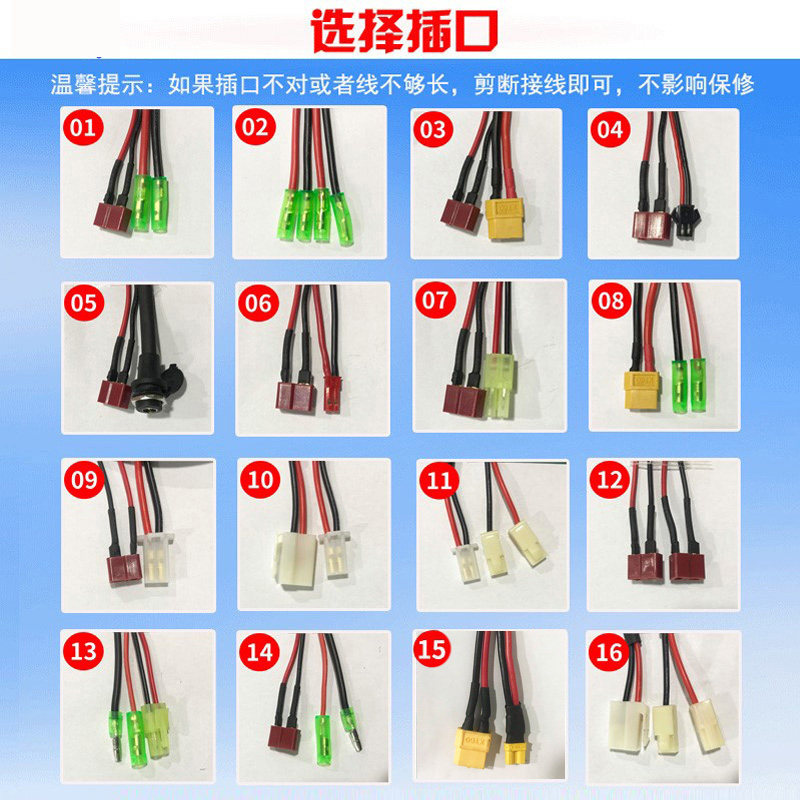 选择插口

温馨提示：如果插口不对或者线不够长，剪断接线即可，不影响保修

01

02

03

04

05

06

07

08

09

10

11

12

13

14

15

16