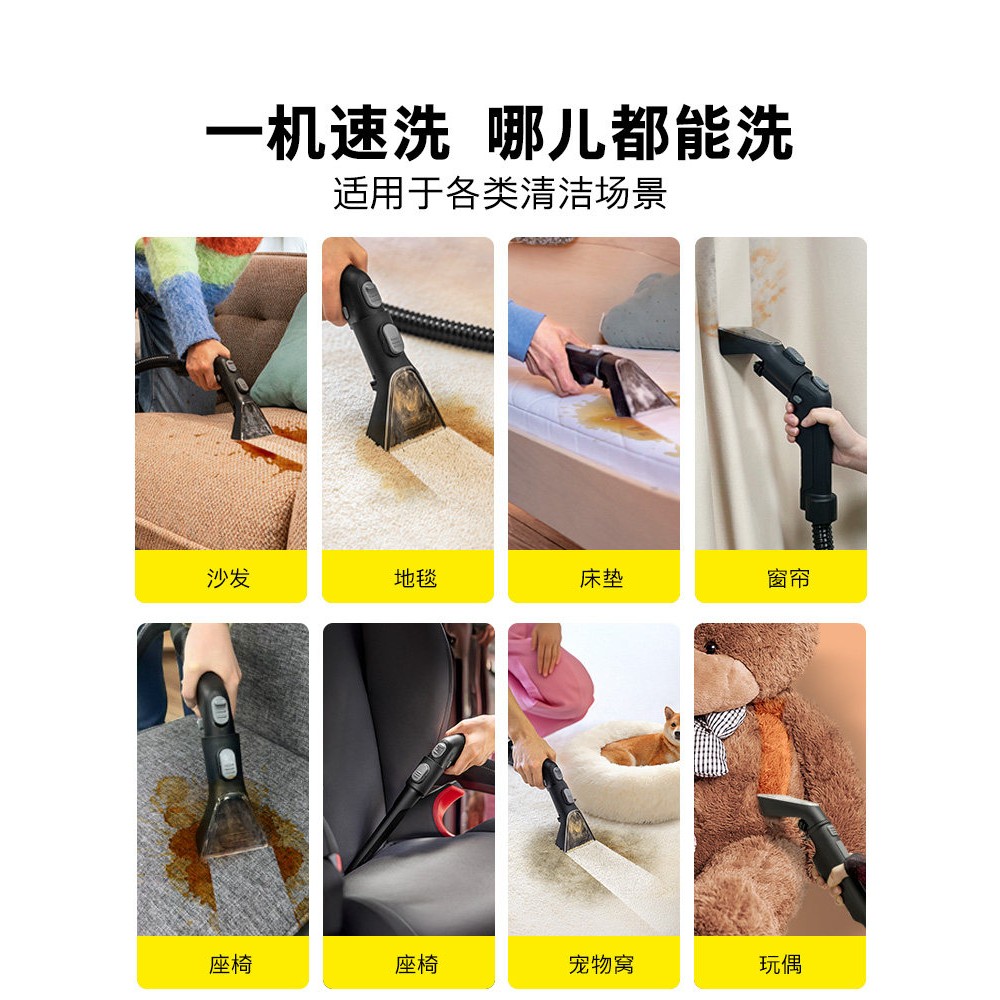 一机速洗 哪儿都能洗
适用于各类清洁场景

沙发
地毯
床垫
窗帘

座椅
座椅
宠物窝
玩偶