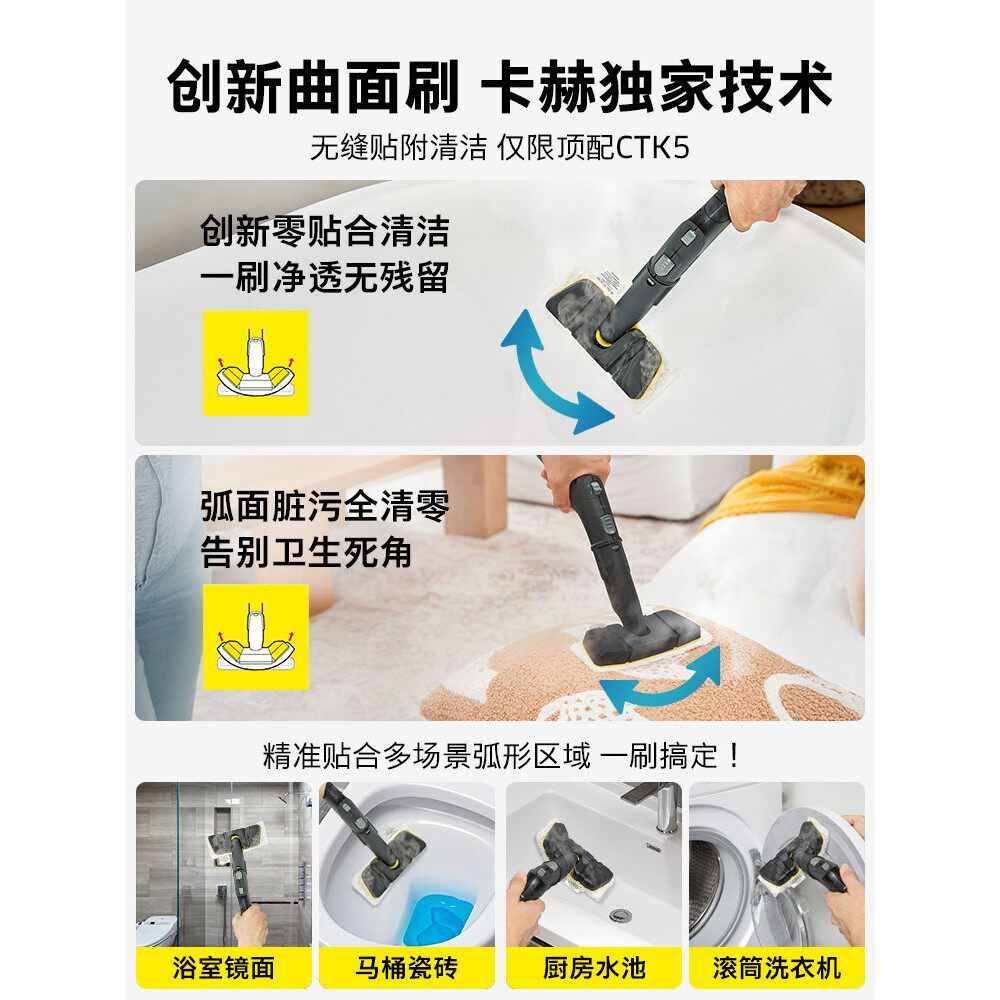 创新曲面刷 卡赫独家技术
无缝贴附清洁 仅限顶配CTK5

创新零贴合清洁
一刷净透无残留

弧面脏污全清零
告别卫生死角

精准贴合多场景弧形区域 一刷搞定！

浴室镜面
马桶瓷砖
厨房水池
滚筒洗衣机