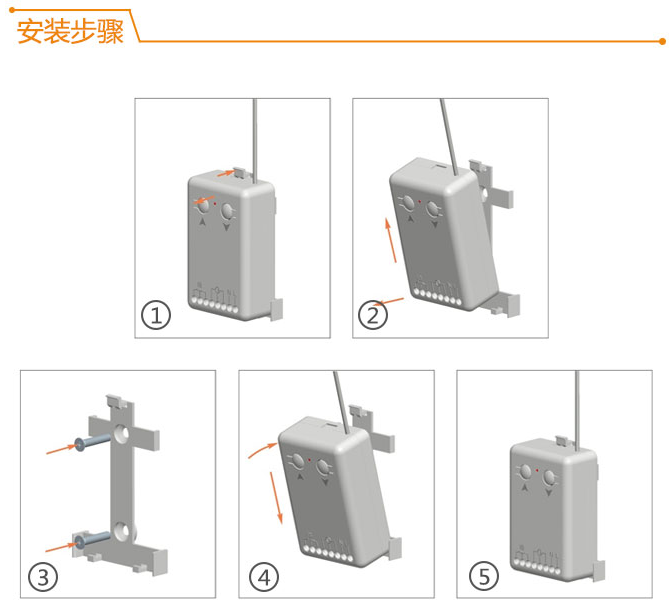 安装步骤

①

②

③

④

⑤