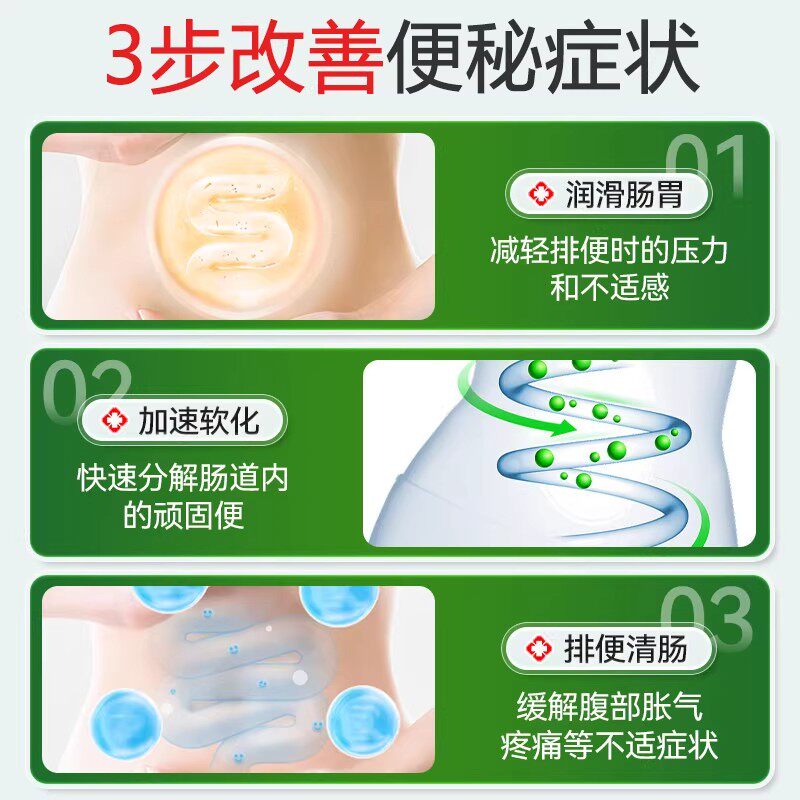 3步改善便秘症状

01
润滑肠胃
减轻排便时的压力和不适感

02
加速软化
快速分解肠道内的顽固便

03
排便清肠
缓解腹部胀气疼痛等不适症状