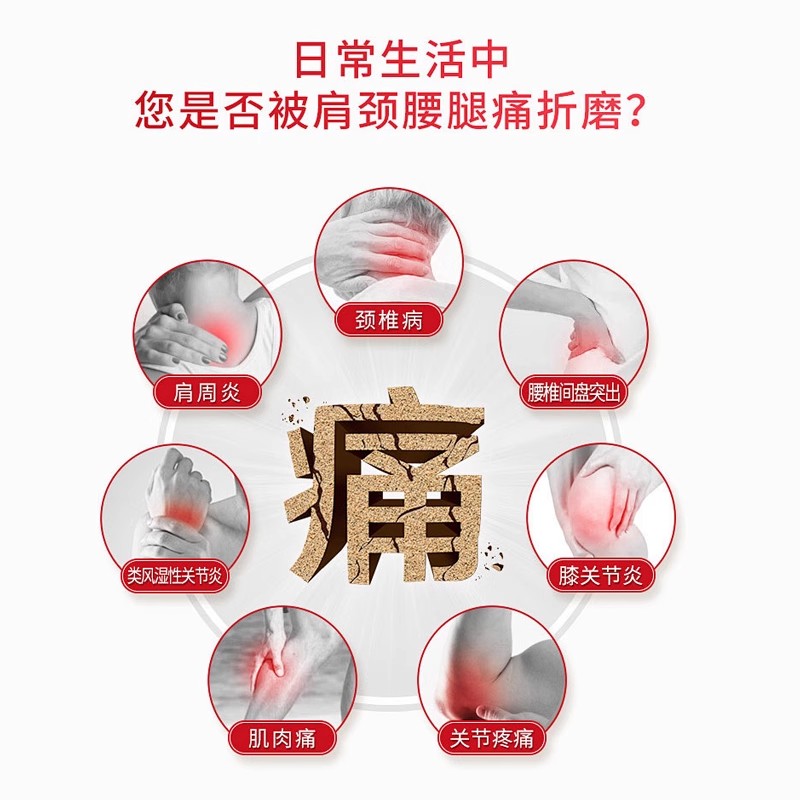 日常生活中
您是否被肩颈腰腿痛折磨？

颈椎病

肩周炎

腰椎间盘突出

痛

类风湿性关节炎

膝关节炎

肌肉痛

关节疼痛