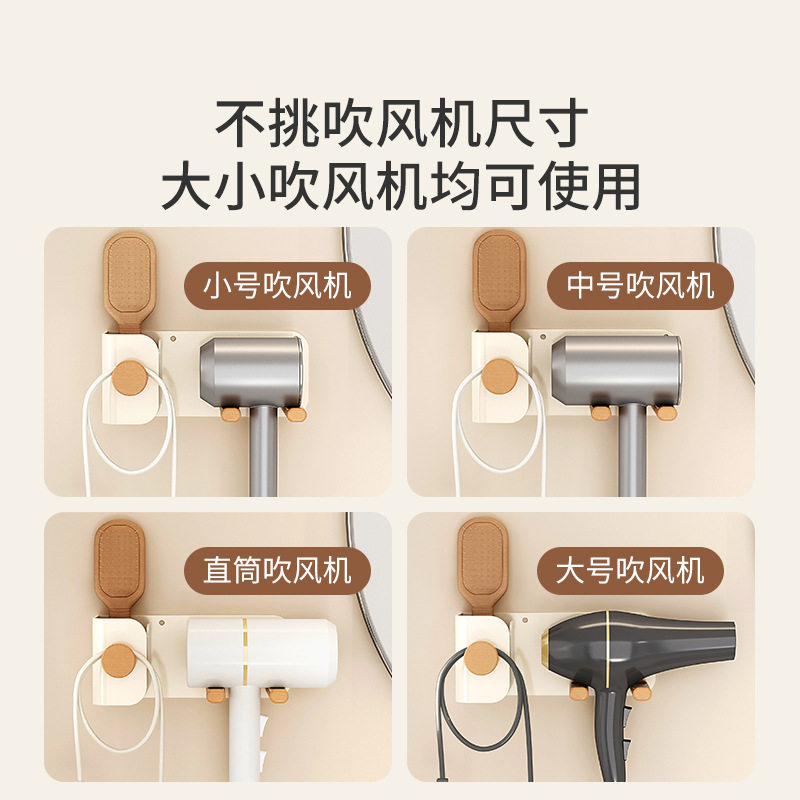 不挑吹风机尺寸
大小吹风机均可使用

小号吹风机

中号吹风机

直筒吹风机

大号吹风机