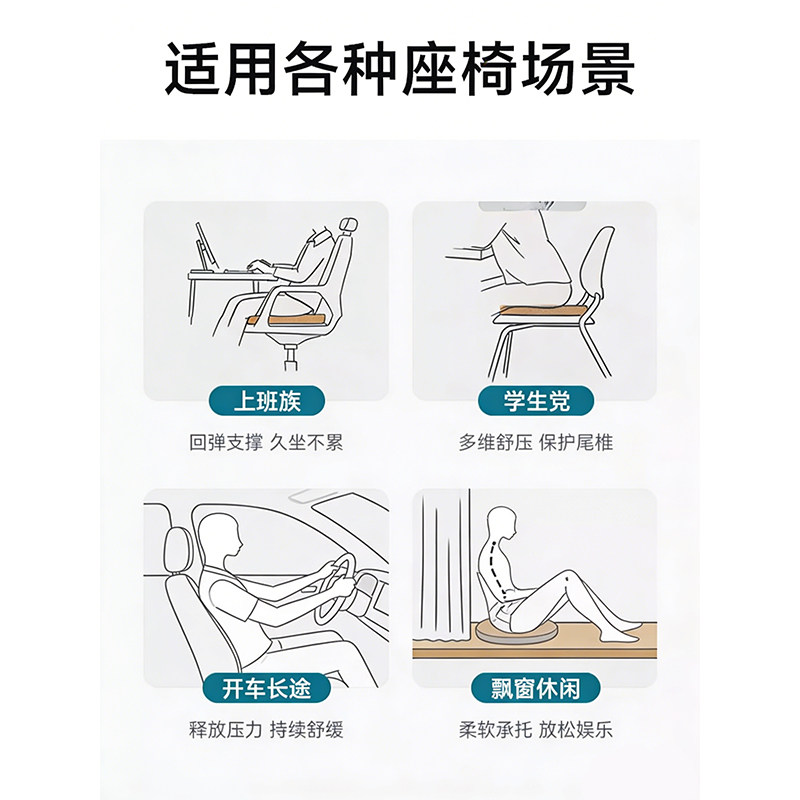 适用各种座椅场景

上班族
回弹支撑 久坐不累

学生党
多维舒压 保护尾椎

开车长途
释放压力 持续舒缓

飘窗休闲
柔软承托 放松娱乐