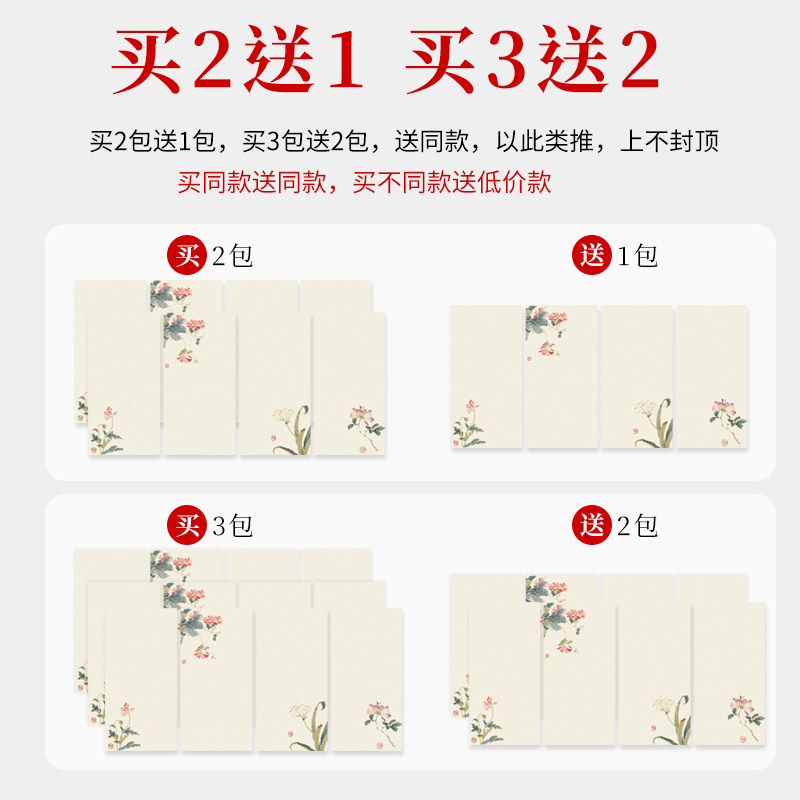 买2送1 买3送2

买2包送1包，买3包送2包，送同款，以此类推，上不封顶

买同款送同款，买不同款送低价款

买 2包

送 1包

买 3包

送 2包