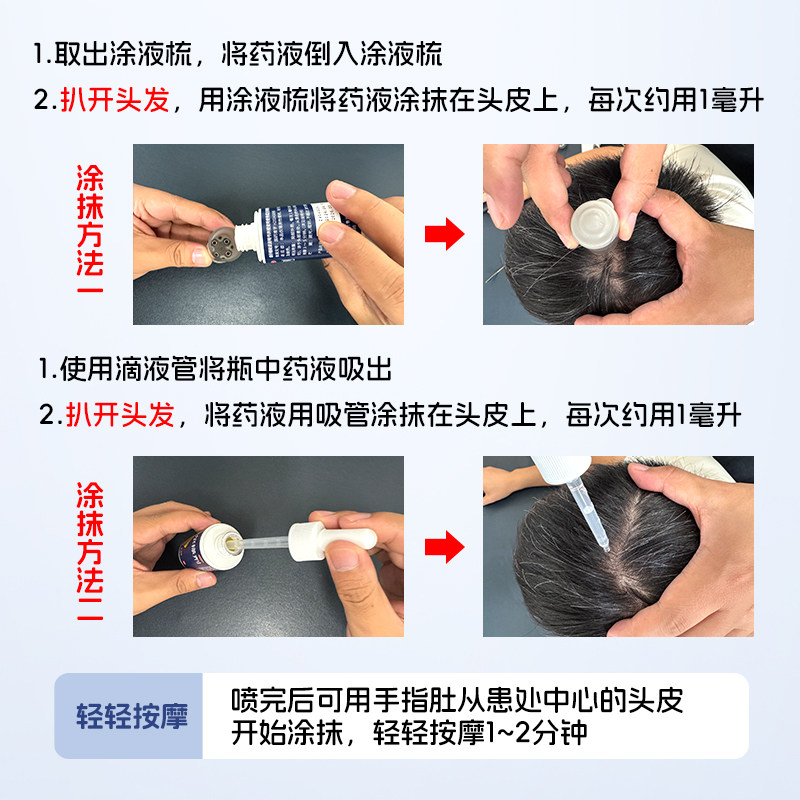 1.取出涂液梳，将药液倒入涂液梳
2.扒开头发，用涂液梳将药液涂抹在头皮上，每次约用1毫升

涂抹方法一

1.使用滴液管将瓶中药液吸出
2.扒开头发，将药液用吸管涂抹在头皮上，每次约用1毫升

涂抹方法二

轻轻按摩

喷完后可用手指肚从患处中心的头皮开始涂抹，轻轻按摩1~2分钟