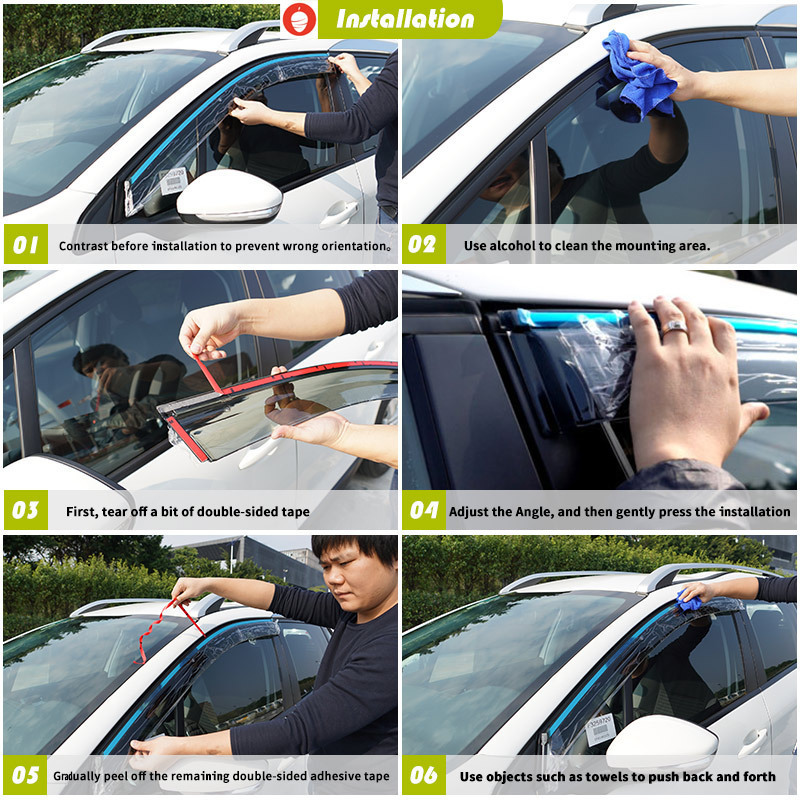 Installation

01 Contrast before installation to prevent wrong orientation。

02 Use alcohol to clean the mounting area.

03 First, tear off a bit of double-sided tape

04 Adjust the Angle, and then gently press the installation

05 Gradually peel off the remaining double-sided adhesive tape

06 Use objects such as towels to push back and forth