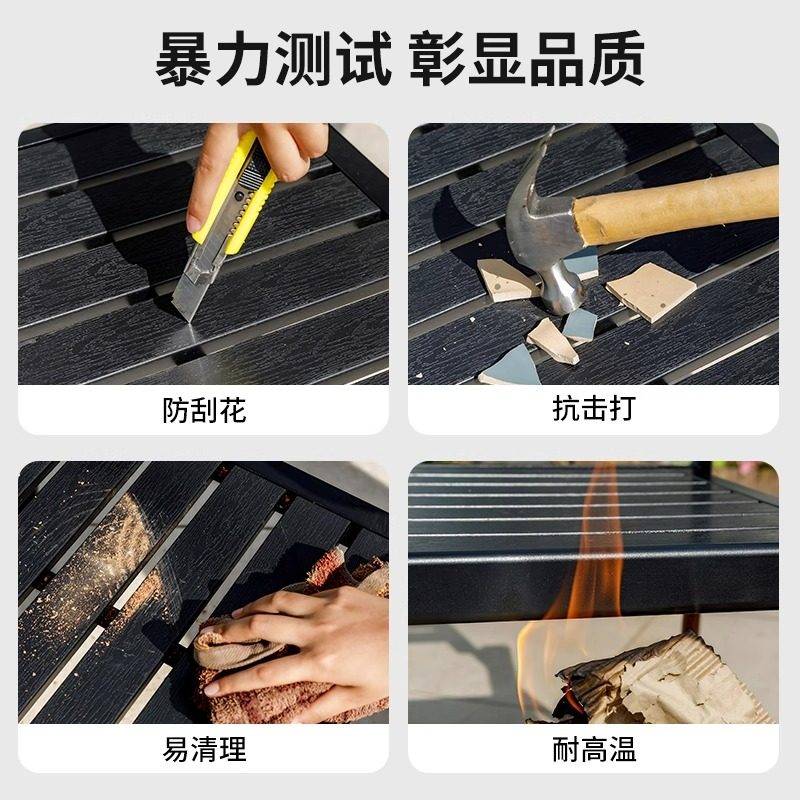 暴力测试 彰显品质

防刮花

抗击打

易清理

耐高温