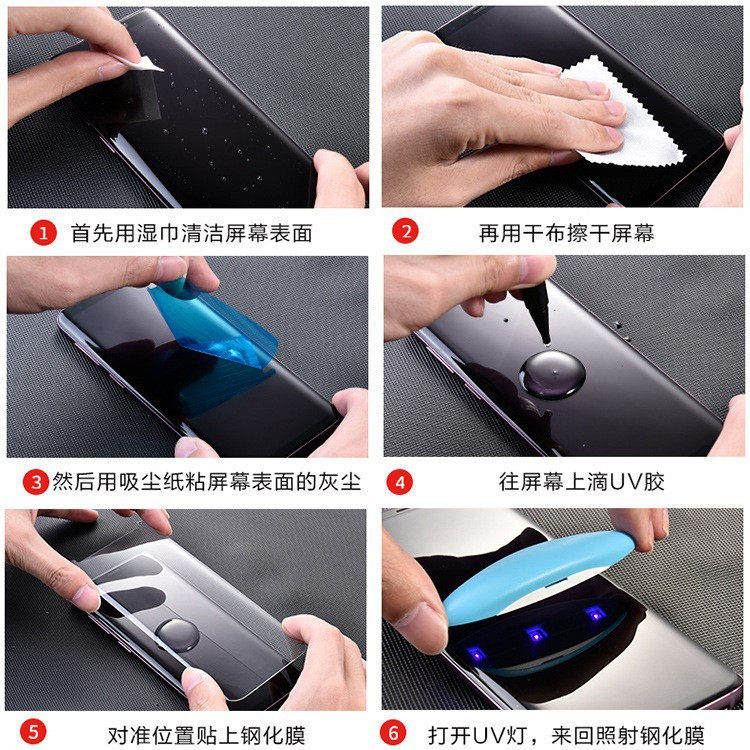 1 首先用湿巾清洁屏幕表面

2 再用干布擦干屏幕

3 然后用吸尘纸粘屏幕表面的灰尘

4 往屏幕上滴UV胶

5 对准位置贴上钢化膜

6 打开UV灯，来回照射钢化膜