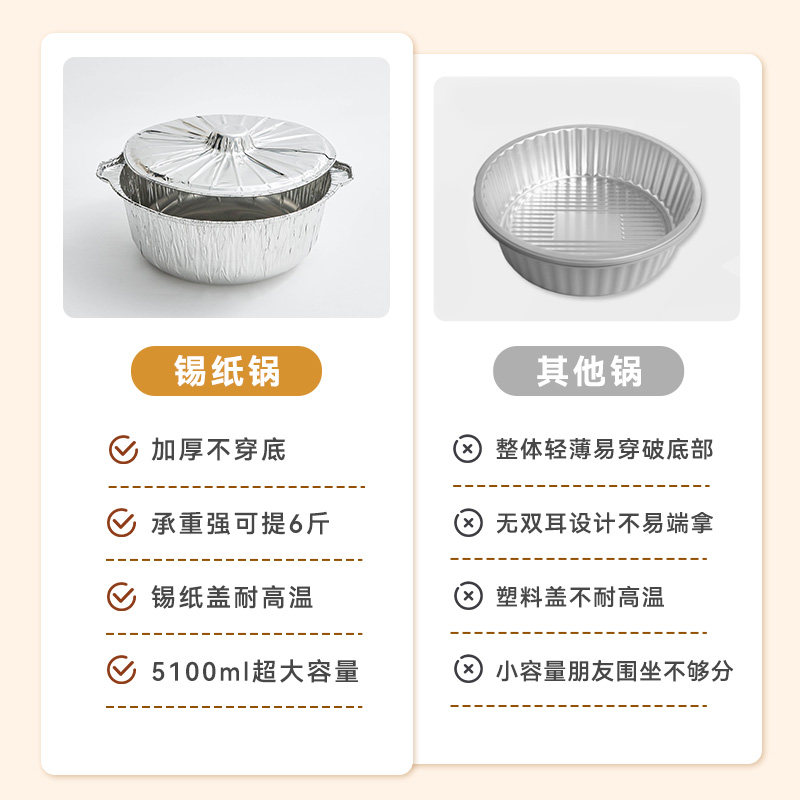 锡纸锅

加厚不穿底

承重强可提6斤

锡纸盖耐高温

5100ml超大容量

其他锅

整体轻薄易穿破底部

无双耳设计不易端拿

塑料盖不耐高温

小容量朋友围坐不够分