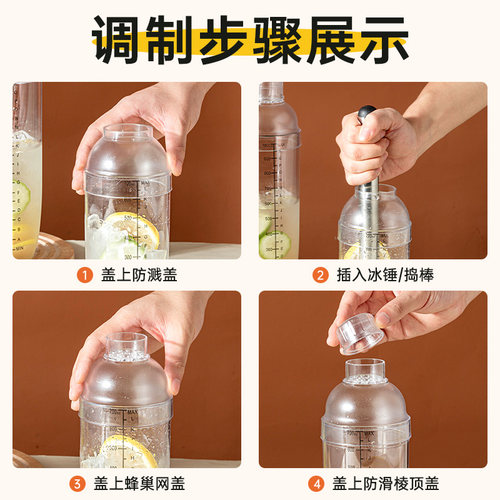 调制步骤展示

1 盖上防溅盖

2 插入冰锤/捣棒

3 盖上蜂巢网盖

4 盖上防滑棱顶盖