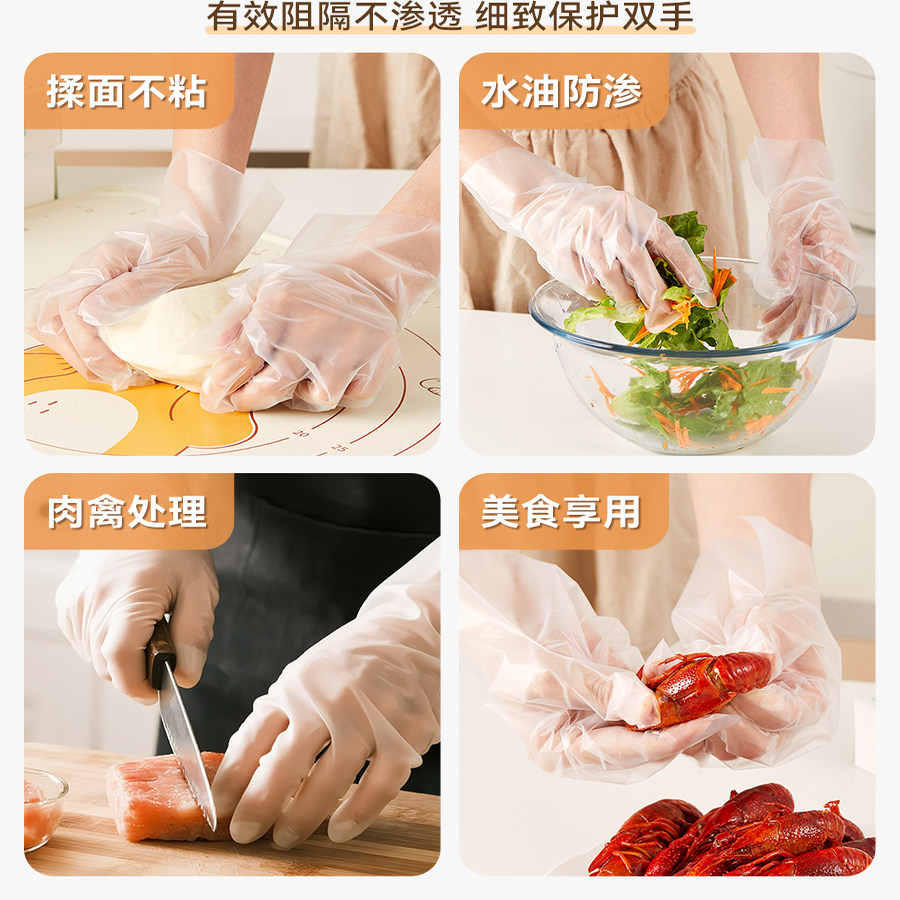 有效阻隔不渗透 细致保护双手

揉面不粘

20
25

水油防渗

肉禽处理

美食享用