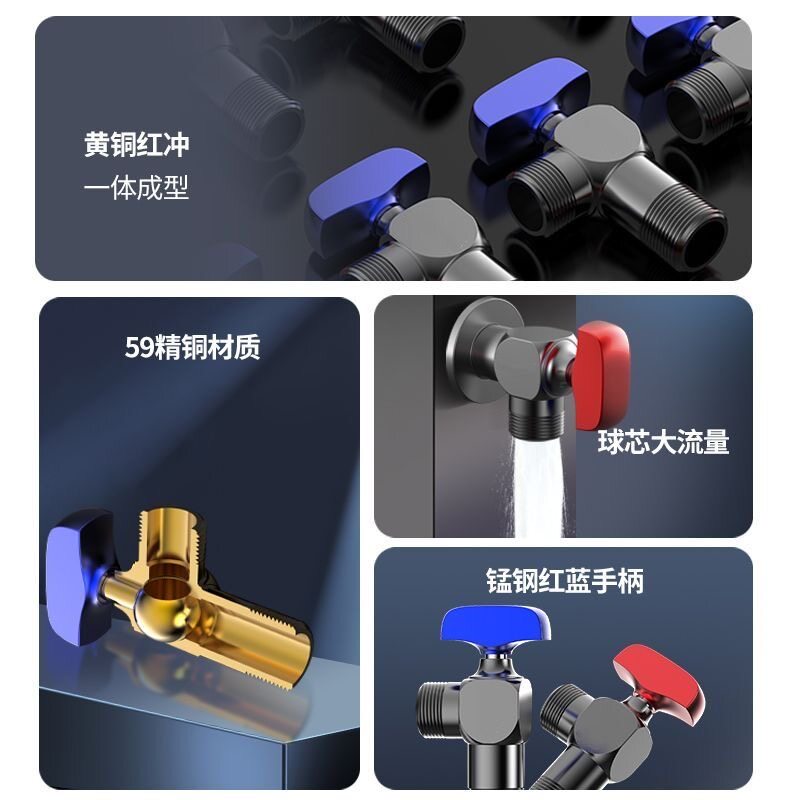 黄铜红冲
一体成型

59精铜材质

球芯大流量

锰钢红蓝手柄