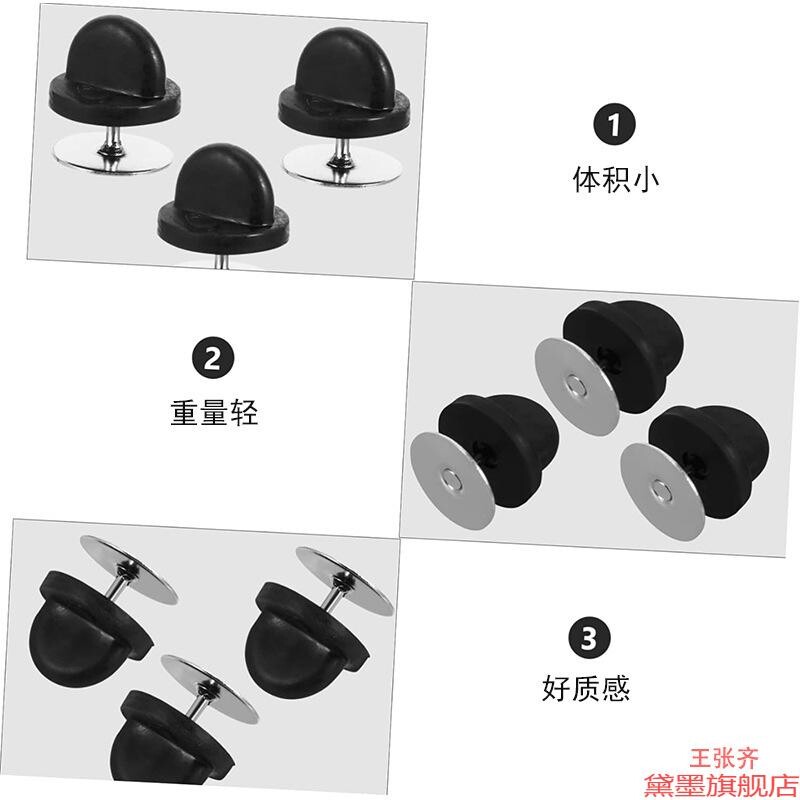 1
体积小

2
重量轻

3
好质感

王张齐
黛墨旗舰店