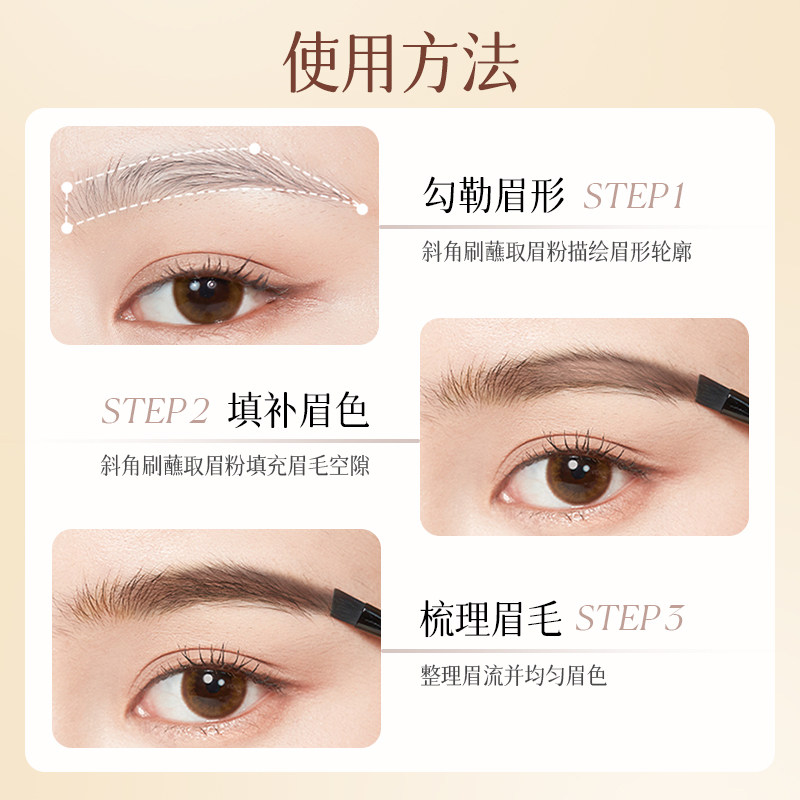 使用方法

勾勒眉形 STEP1

斜角刷蘸取眉粉描绘眉形轮廓

STEP2 填补眉色

斜角刷蘸取眉粉填充眉毛空隙

梳理眉毛 STEP3

整理眉流并均匀眉色