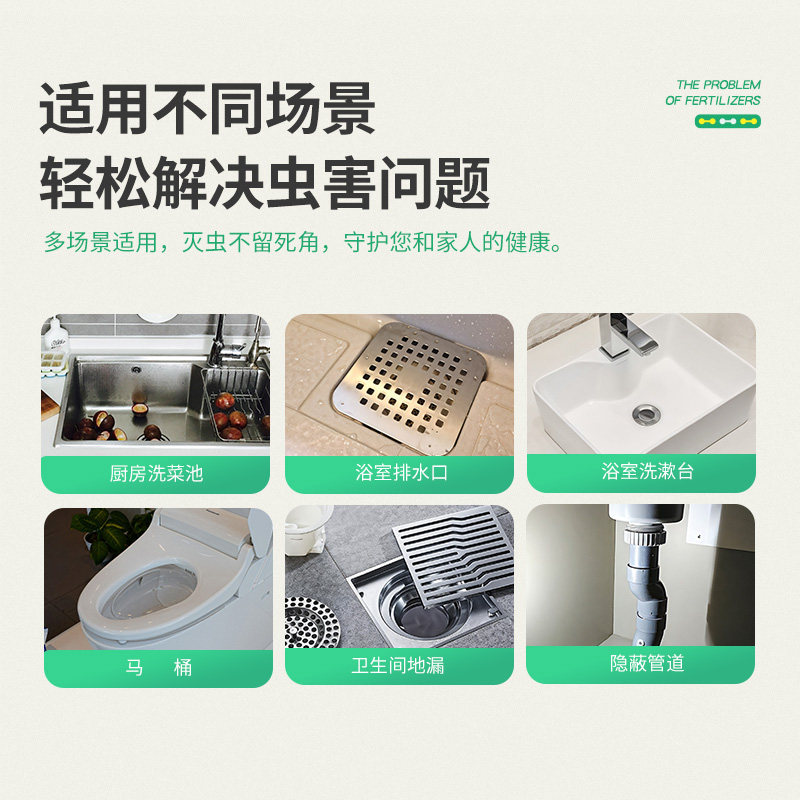 适用不同场景
轻松解决虫害问题

THE PROBLEM
OF FERTILIZERS

多场景适用，灭虫不留死角，守护您和家人的健康。

厨房洗菜池

浴室排水口

浴室洗漱台

马 桶

卫生间地漏

隐蔽管道