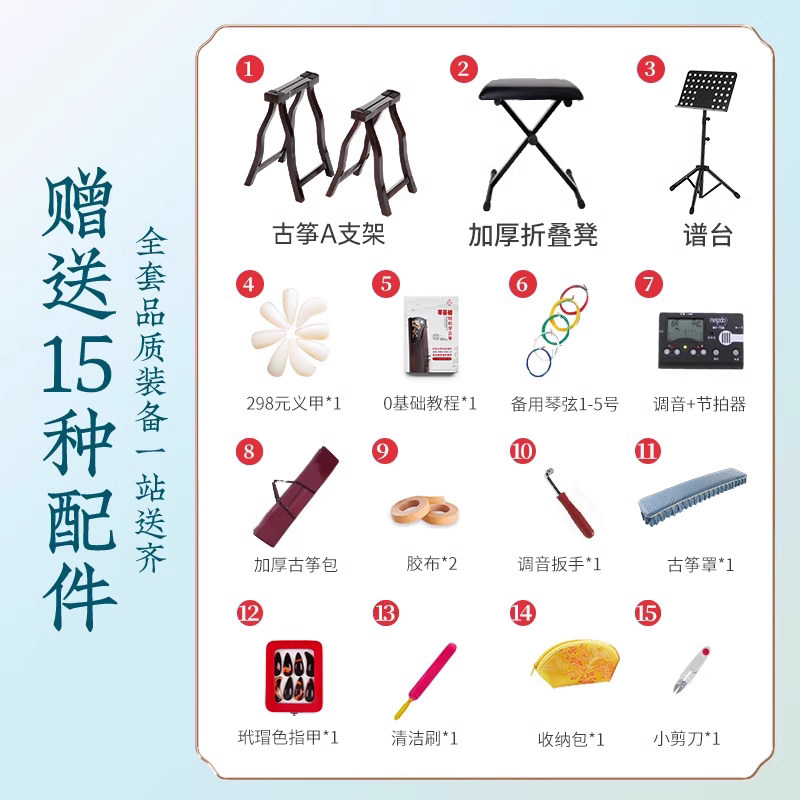 赠送15种配件

全套品质装备一站送齐

1 古筝A支架
2 加厚折叠凳
3 谱台

4 298元义甲*1
5 0基础教程*1
6 备用琴弦1-5号
7 调音+节拍器

8 加厚古筝包
9 胶布*2
10 调音扳手*1
11 古筝罩*1

12 玳瑁色指甲*1
13 清洁刷*1
14 收纳包*1
15 小剪刀*1