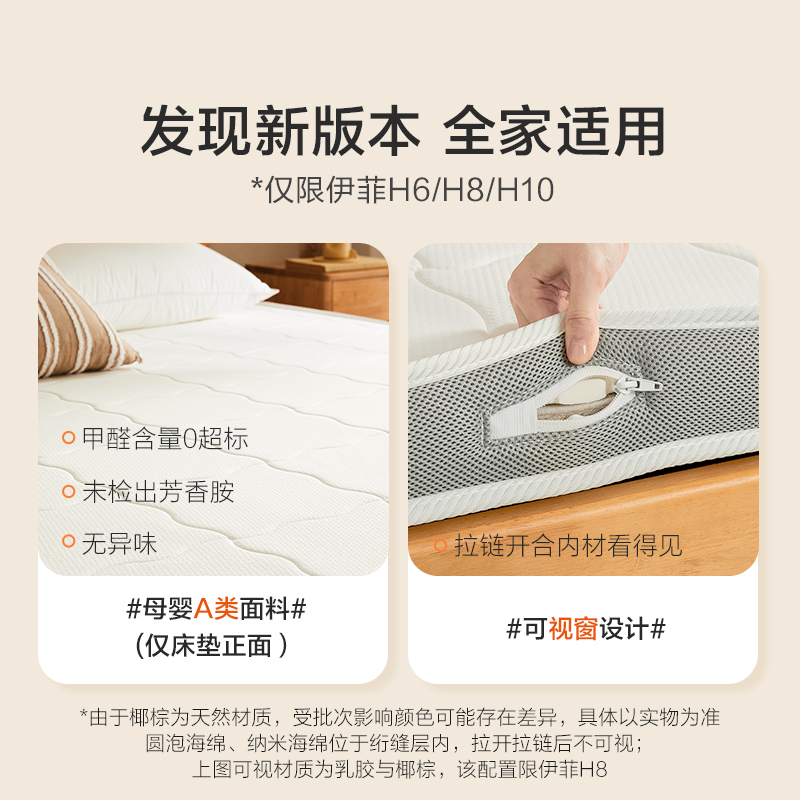 发现新版本 全家适用

*仅限伊菲H6/H8/H10

甲醛含量0超标

未检出芳香胺

无异味

#母婴A类面料#
（仅床垫正面）

拉链开合内材看得见

#可视窗设计#

*由于椰棕为天然材质，受批次影响颜色可能存在差异，具体以实物为准
圆泡海绵、纳米海绵位于绗缝层内，拉开拉链后不可视；
上图可视材质为乳胶与椰棕，该配置限伊菲H8