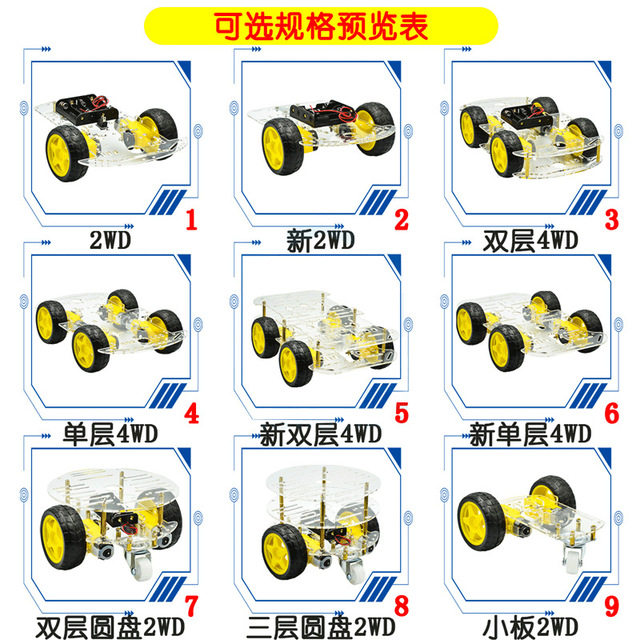 可选规格预览表

1
2WD

2
新2WD

3
双层4WD

4
单层4WD

5
新双层4WD

6
新单层4WD

7
双层圆盘2WD

8
三层圆盘2WD

9
小板2WD