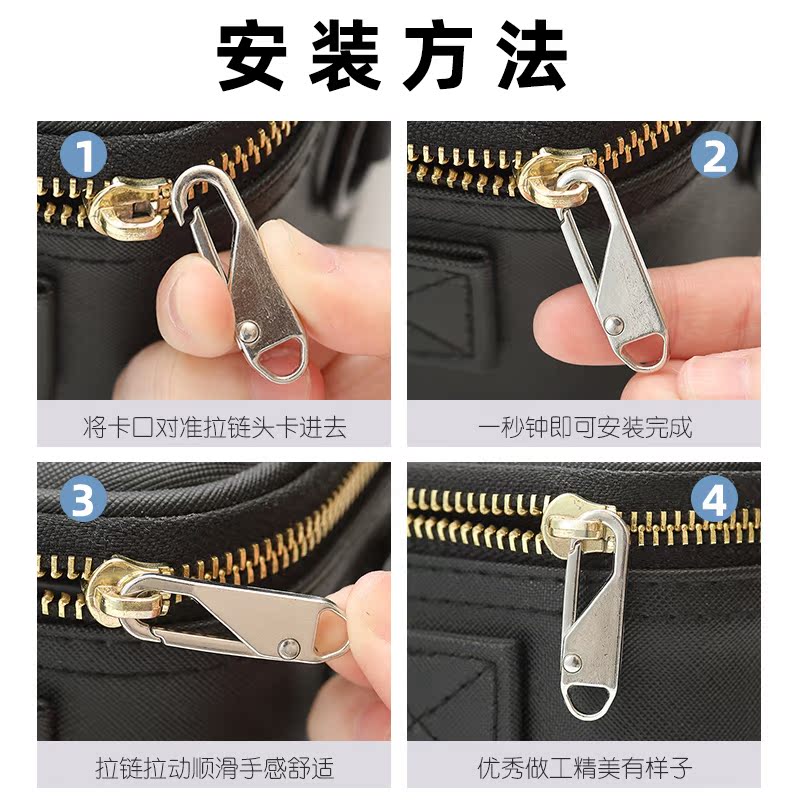 安装方法

1

将卡口对准拉链头卡进去

2

一秒钟即可安装完成

3

拉链拉动顺滑手感舒适

4

优秀做工精美有样子