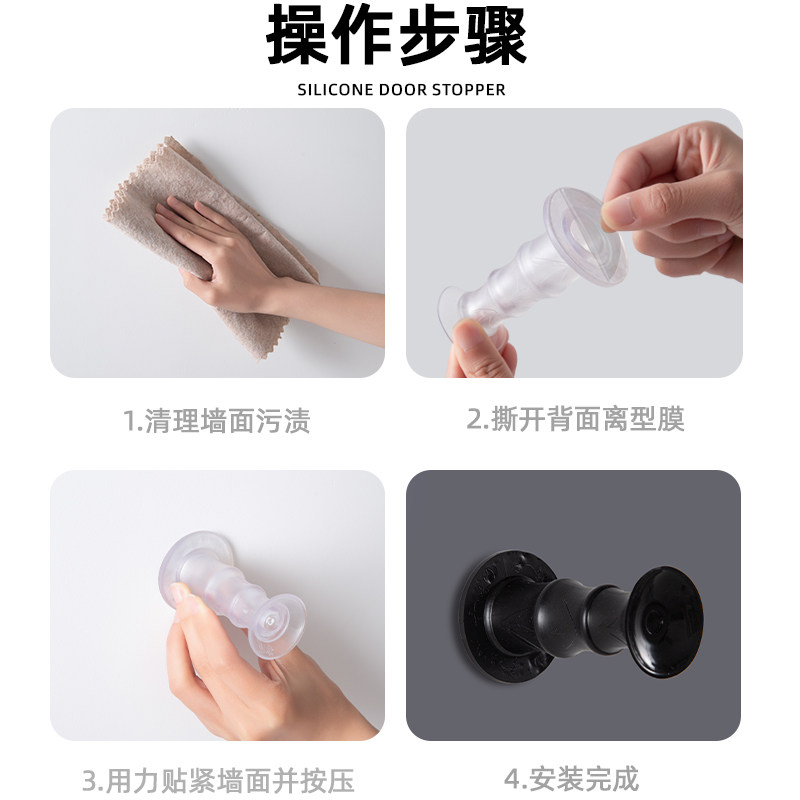 操作步骤

SILICONE DOOR STOPPER

1.清理墙面污渍

2.撕开背面离型膜

3.用力贴紧墙面并按压

4.安装完成