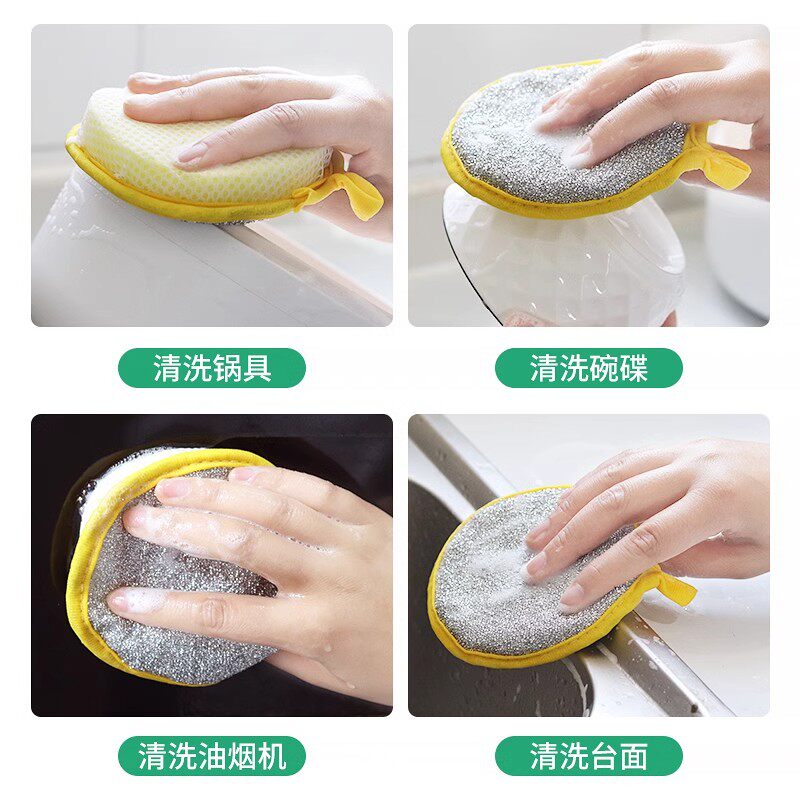 清洗锅具

清洗碗碟

清洗油烟机

清洗台面