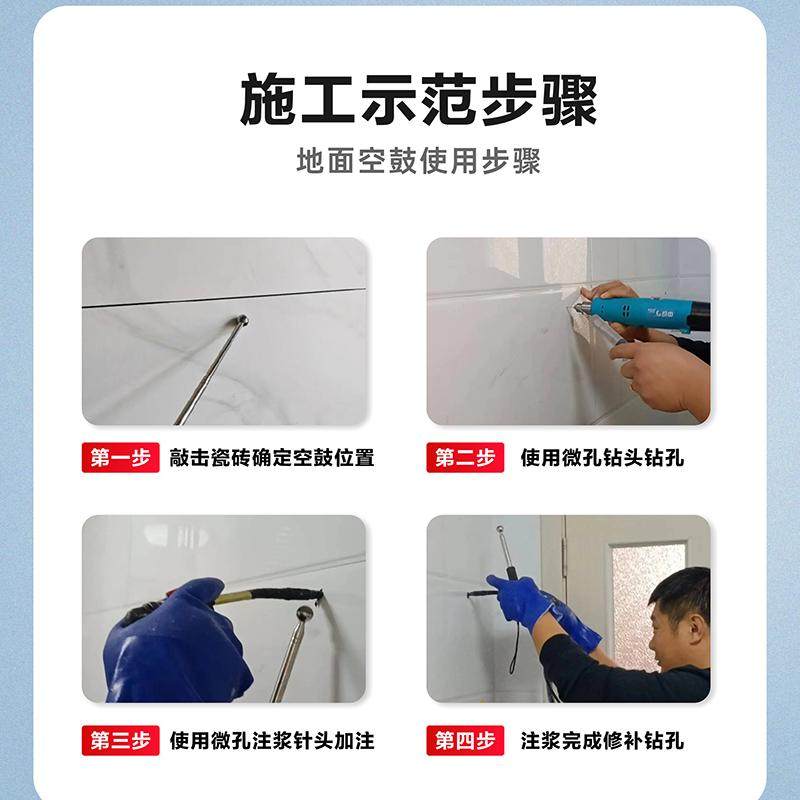 施工示范步骤

地面空鼓使用步骤

第一步 敲击瓷砖确定空鼓位置

第二步 使用微孔钻头钻孔

第三步 使用微孔注浆针头加注

第四步 注浆完成修补钻孔