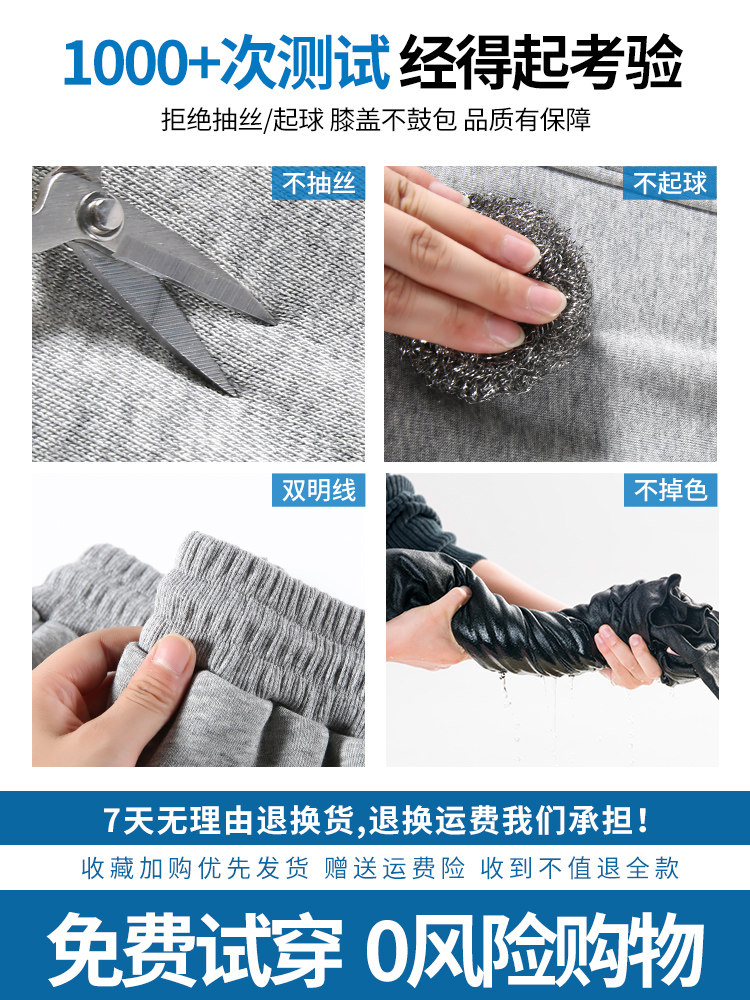 1000+次测试 经得起考验

拒绝抽丝/起球 膝盖不鼓包 品质有保障

不抽丝

不起球

双明线

不掉色

7天无理由退换货,退换运费我们承担!

收藏加购优先发货 赠送运费险 收到不值退全款

免费试穿 0风险购物