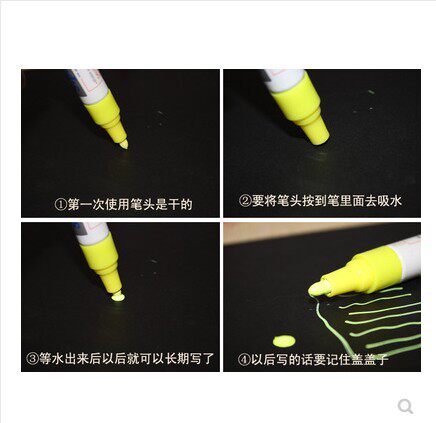 ①第一次使用笔头是干的

②要将笔头按到笔里面去吸水

③等水出来后以后就可以长期写了

④以后写的话要记住盖盖子