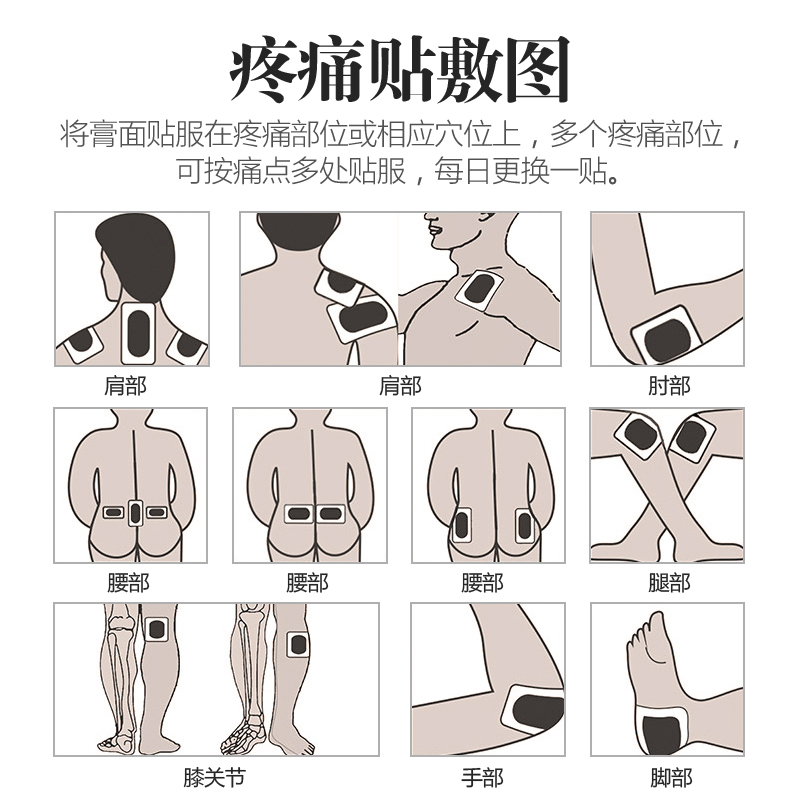 疼痛贴敷图

将膏面贴服在疼痛部位或相应穴位上，多个疼痛部位，可按痛点多处贴服，每日更换一贴。

肩部

肩部

肘部

腰部

腰部

腰部

腿部

膝关节

手部

脚部