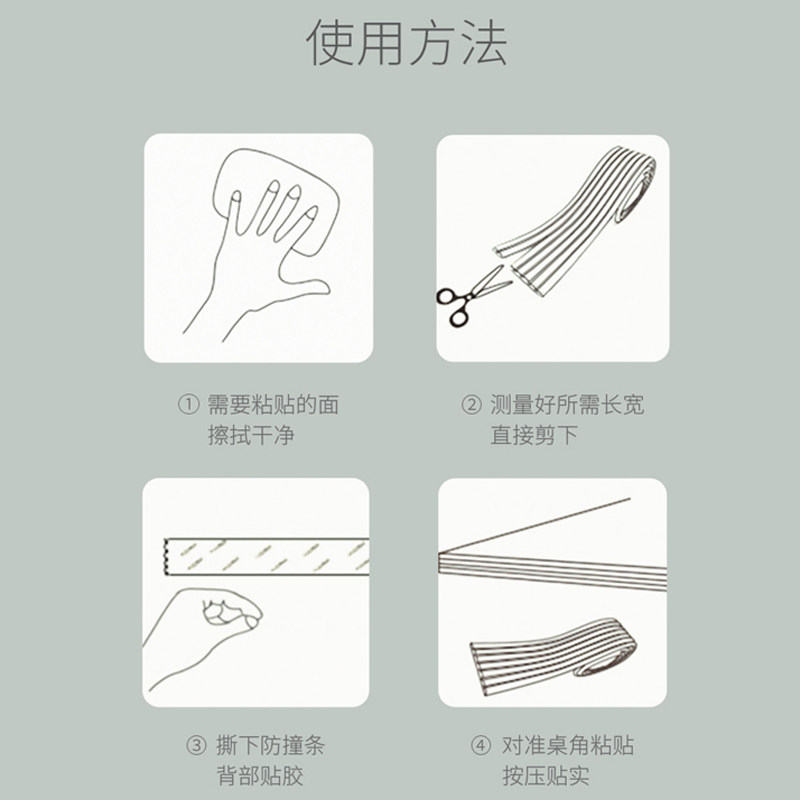 使用方法

① 需要粘贴的面
擦拭干净

② 测量好所需长宽
直接剪下

③ 撕下防撞条
背部贴胶

④ 对准桌角粘贴
按压贴实