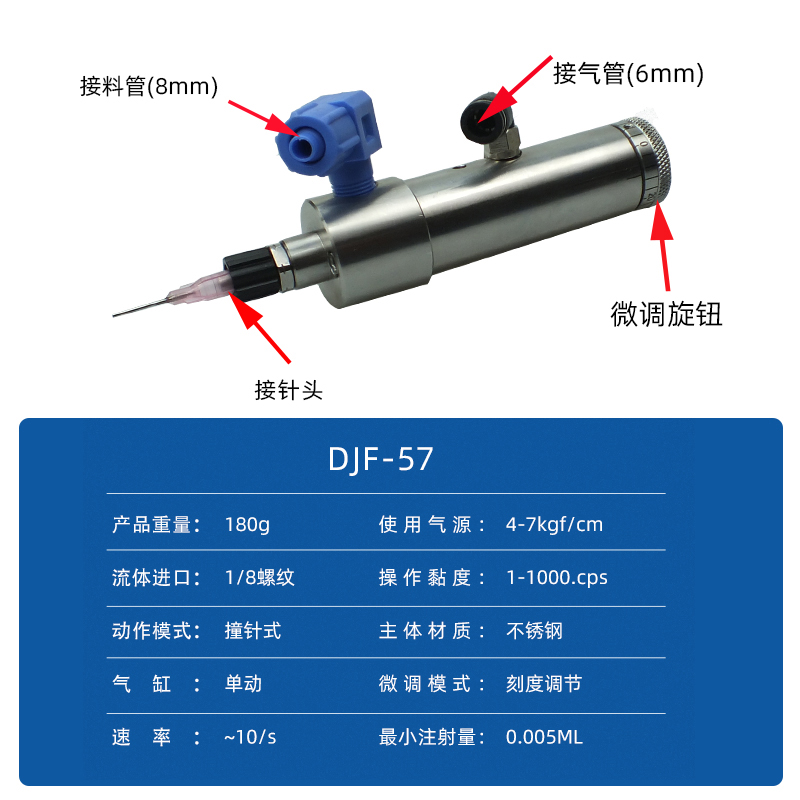 接料管(8mm)

接气管(6mm)

微调旋钮

接针头

DJF-57

| 产品重量： | 180g | 使用气源： | 4-7kgf/cm |
|---|---|---|---|
| 流体进口： | 1/8螺纹 | 操作黏度： | 1-1000.cps |
| 动作模式： | 撞针式 | 主体材质： | 不锈钢 |
| 气 缸 ： | 单动 | 微调模式： | 刻度调节 |
| 速 率 ： | ~10/s | 最小注射量： | 0.005ML |