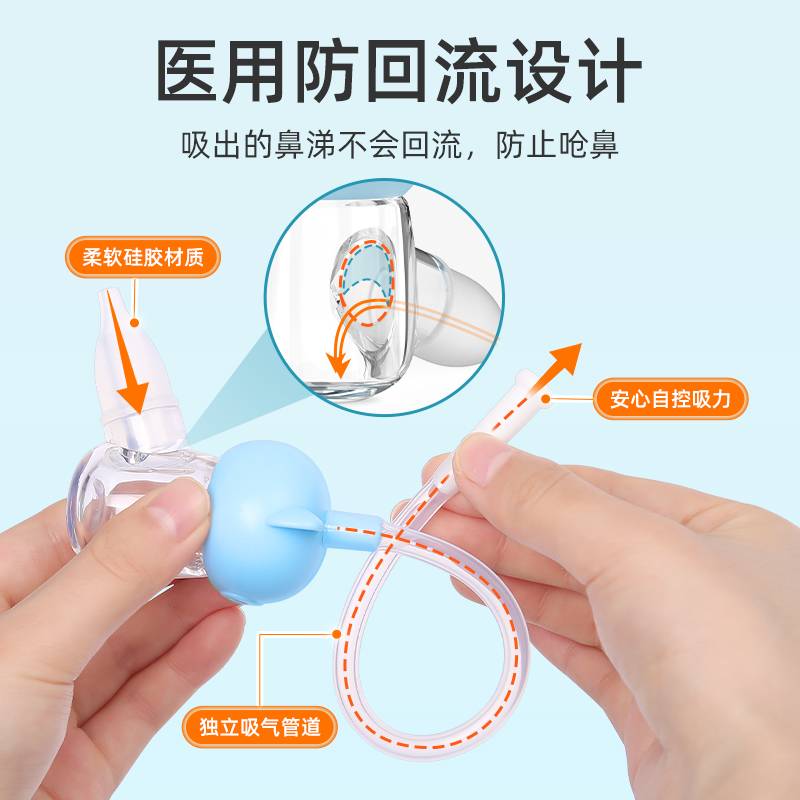 医用防回流设计

吸出的鼻涕不会回流，防止呛鼻

柔软硅胶材质

安心自控吸力

独立吸气管道