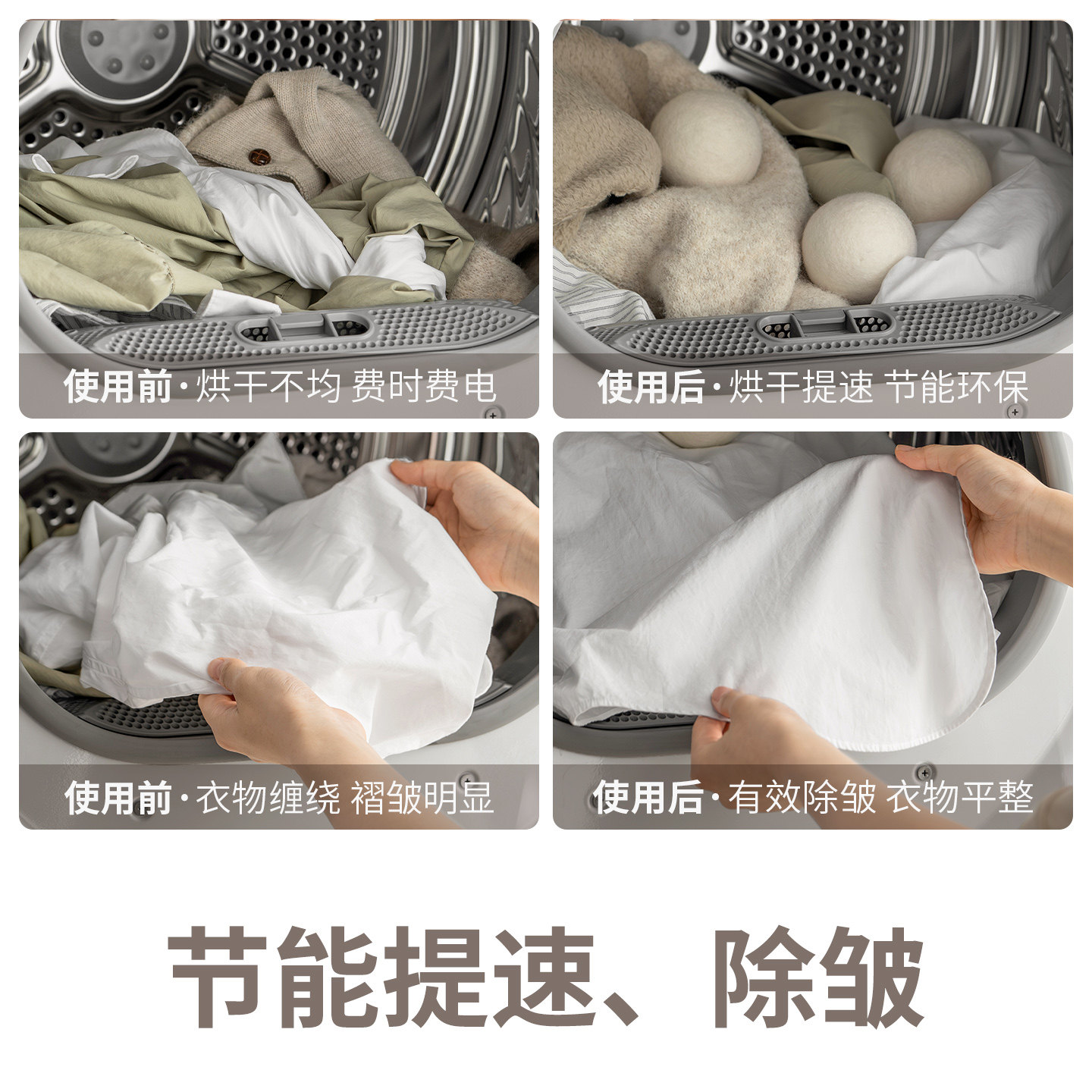 使用前·烘干不均 费时费电

使用后·烘干提速 节能环保

使用前·衣物缠绕 褶皱明显

使用后·有效除皱 衣物平整

节能提速、除皱