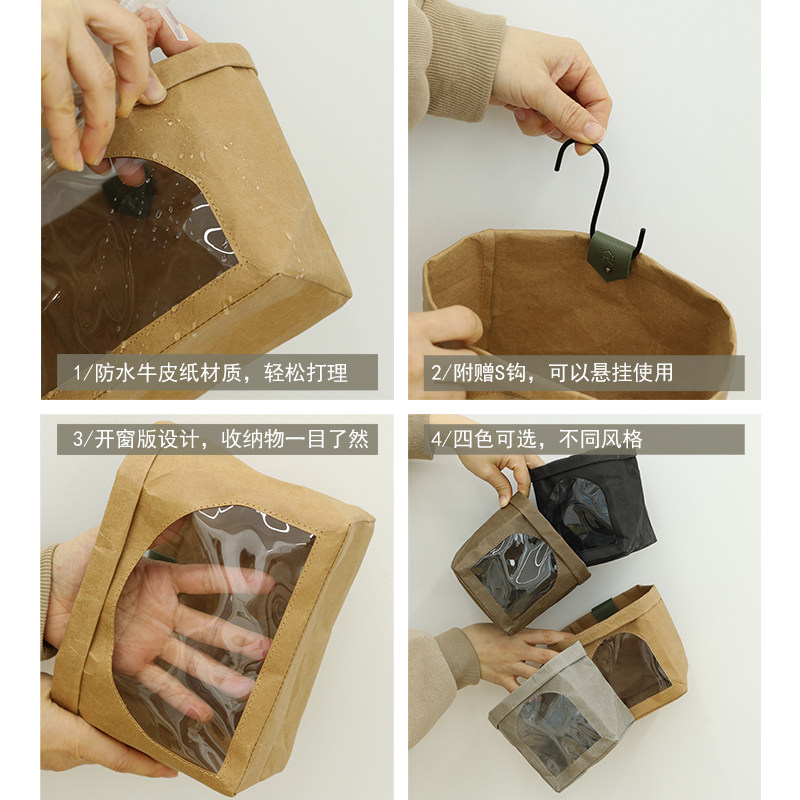 1/防水牛皮纸材质，轻松打理

2/附赠S钩，可以悬挂使用

3/开窗版设计，收纳物一目了然

4/四色可选，不同风格