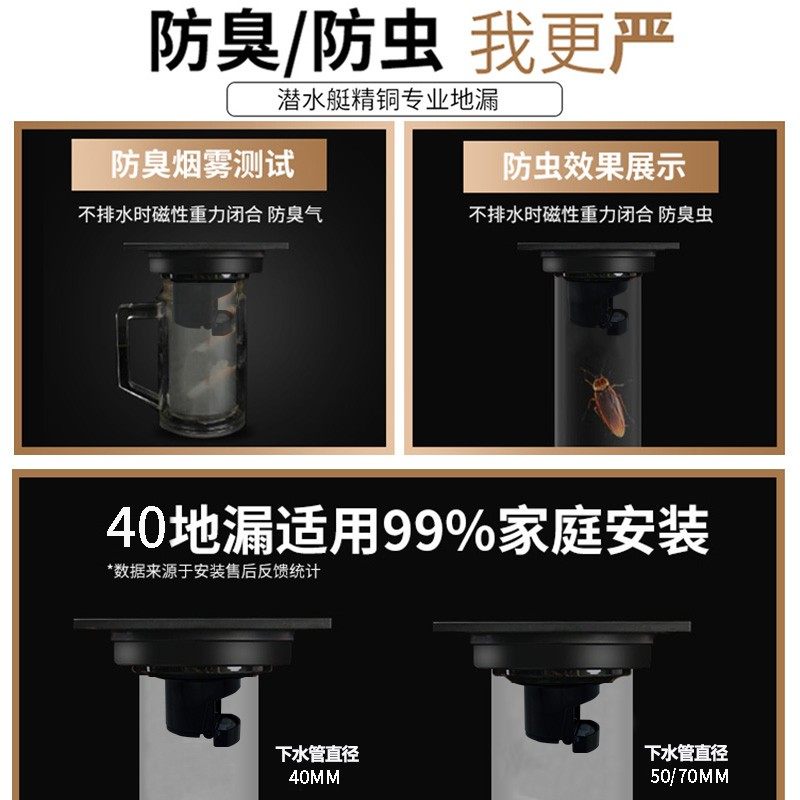 防臭/防虫 我更严

潜水艇精铜专业地漏

防臭烟雾测试

不排水时磁性重力闭合 防臭气

防虫效果展示

不排水时磁性重力闭合 防臭虫

40地漏适用99%家庭安装

*数据来源于安装售后反馈统计

下水管直径
40MM

下水管直径
50/70MM