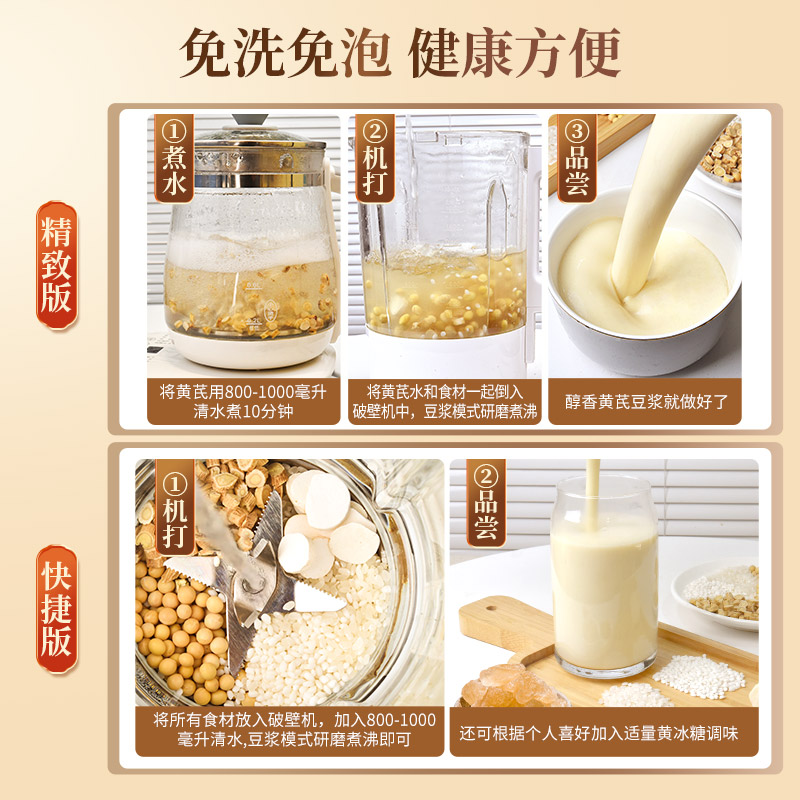 免洗免泡 健康方便

精致版

①煮水
将黄芪用800-1000毫升清水煮10分钟

②机打
将黄芪水和食材一起倒入破壁机中，豆浆模式研磨煮沸

③品尝
醇香黄芪豆浆就做好了

快捷版

①机打
将所有食材放入破壁机，加入800-1000毫升清水,豆浆模式研磨煮沸即可

②品尝
还可根据个人喜好加入适量黄冰糖调味